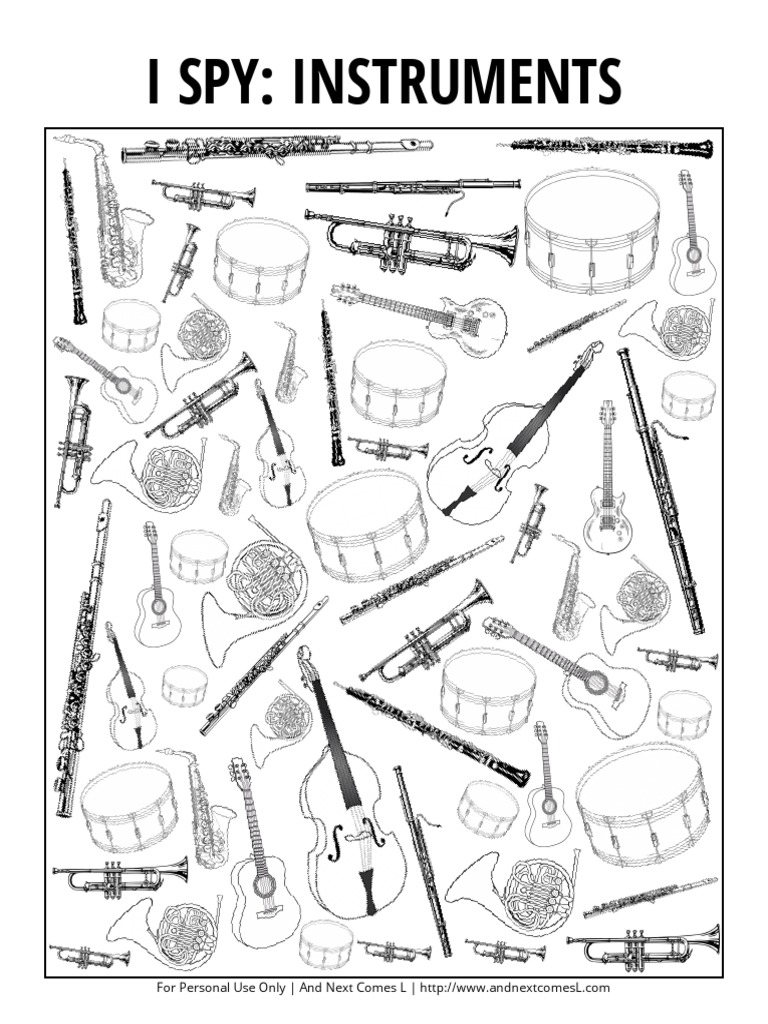 I SPY: INSTRUMENTS

For Personal Use Only | And Next Comes L | http://www.andnextcomesL.com