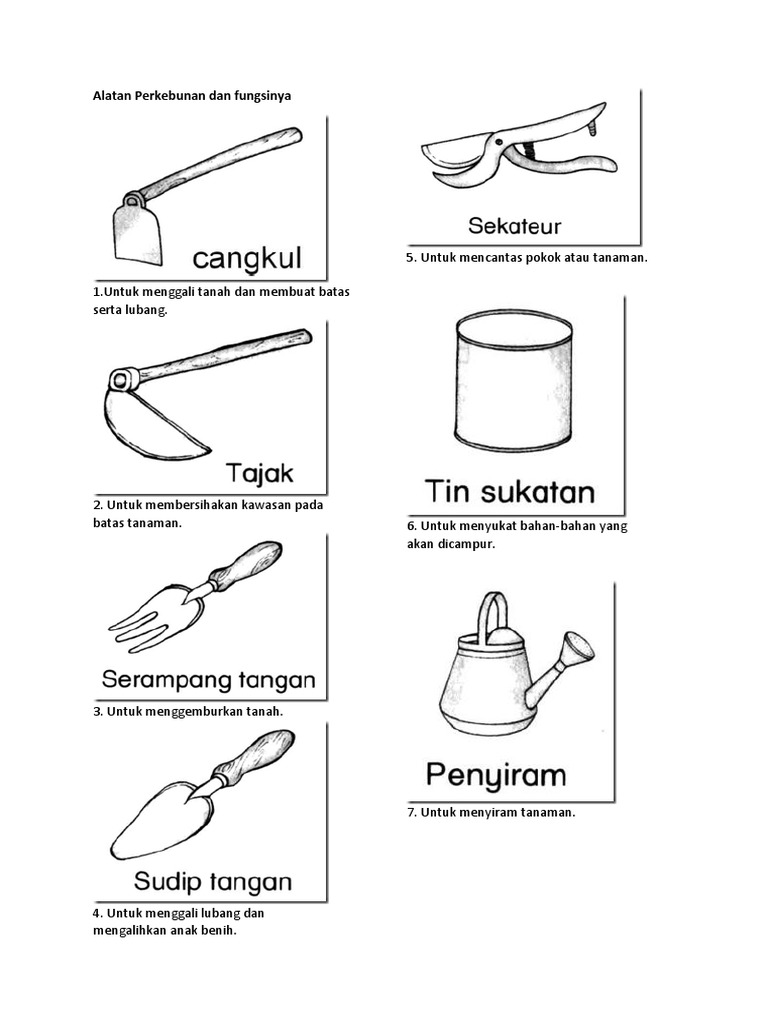 Alatan Perkebunan dan fungsinya

cangkul

1.Untuk menggali tanah dan membuat batas serta lubang.

Tajak

2. Untuk membersihakan kawasan pada batas tanaman.

Serampang tangan

3. Untuk menggemburkan tanah.

Sudip tangan

4. Untuk menggali lubang dan mengalihkan anak benih.

Sekateur

5. Untuk mencantas pokok atau tanaman.

Tin sukatan

6. Untuk menyukat bahan-bahan yang akan dicampur.

Penyiram

7. Untuk menyiram tanaman.