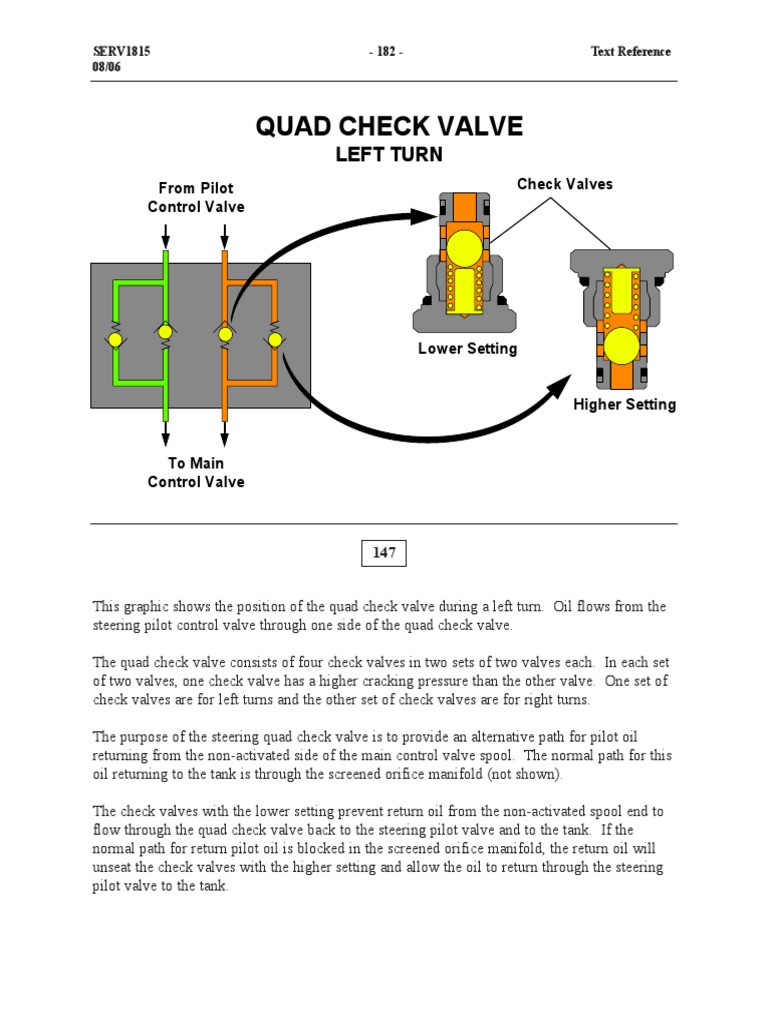 SERV1815
08/06

- 182 -

Text Reference

QUAD CHECK VALVE
LEFT TURN

From Pilot Control Valve

Check Valves

Lower Setting

Higher Setting

To Main Control Valve

147

This graphic shows the position of the quad check valve during a left turn. Oil flows from the steering pilot control valve through one side of the quad check valve.

The quad check valve consists of four check valves in two sets of two valves each. In each set of two valves, one check valve has a higher cracking pressure than the other valve. One set of check valves are for left turns and the other set of check valves are for right turns.

The purpose of the steering quad check valve is to provide an alternative path for pilot oil returning from the non-activated side of the main control valve spool. The normal path for this oil returning to the tank is through the screened orifice manifold (not shown).

The check valves with the lower setting prevent return oil from the non-activated spool end to flow through the quad check valve back to the steering pilot valve and to the tank. If the normal path for return pilot oil is blocked in the screened orifice manifold, the return oil will unseat the check valves with the higher setting and allow the oil to return through the steering pilot valve to the tank.