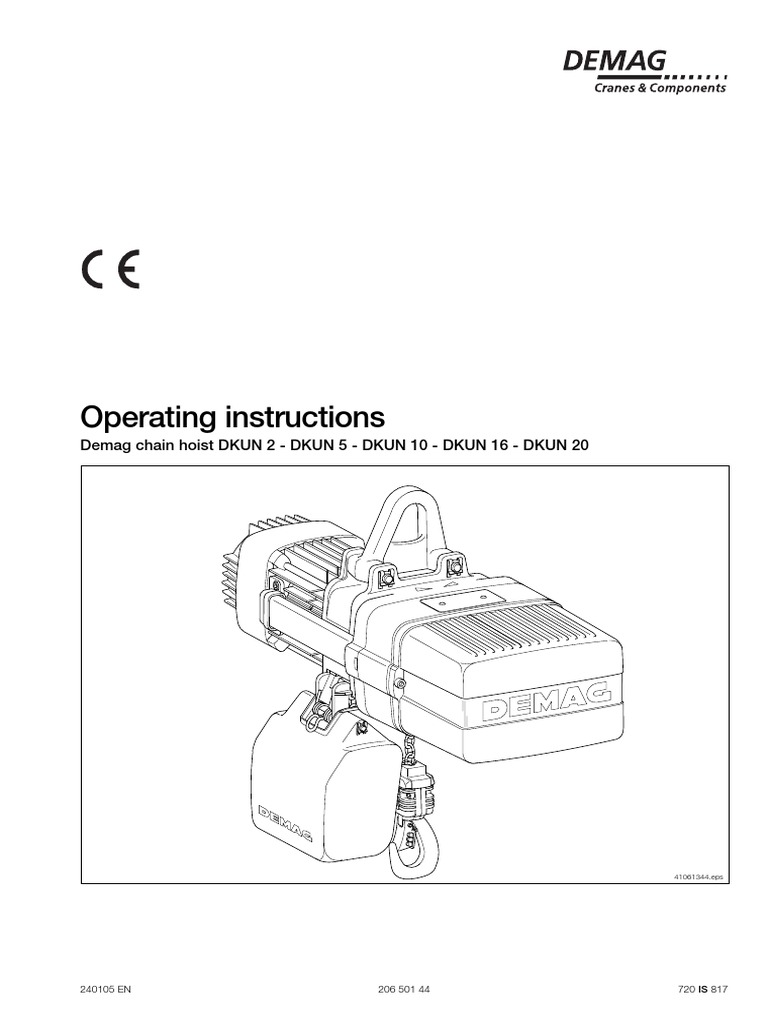 DEMAG
Cranes & Components

CE

Operating instructions
Demag chain hoist DKUN 2 - DKUN 5 - DKUN 10 - DKUN 16 - DKUN 20

DEMAG

DEMAG

41061344.eps

240105 EN

206 501 44

720 IS 817