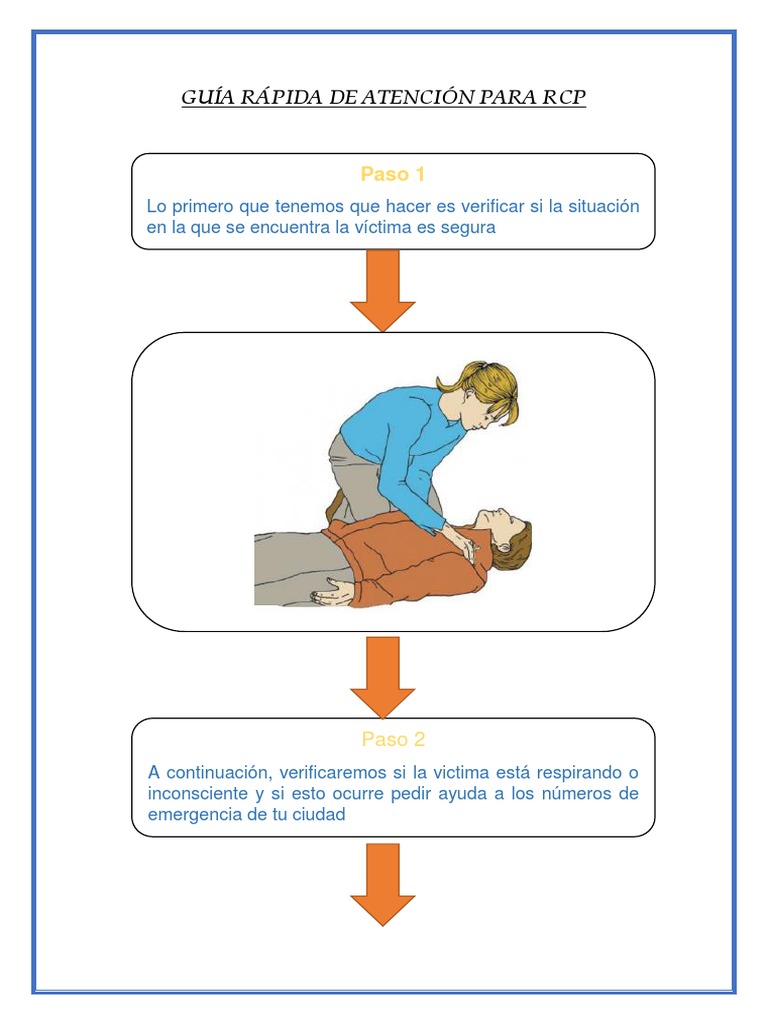 GUÍA RÁPIDA DE ATENCIÓN PARA RCP

Paso 1

Lo primero que tenemos que hacer es verificar si la situación en la que se encuentra la víctima es segura

Paso 2

A continuación, verificaremos si la victima está respirando o inconsciente y si esto ocurre pedir ayuda a los números de emergencia de tu ciudad