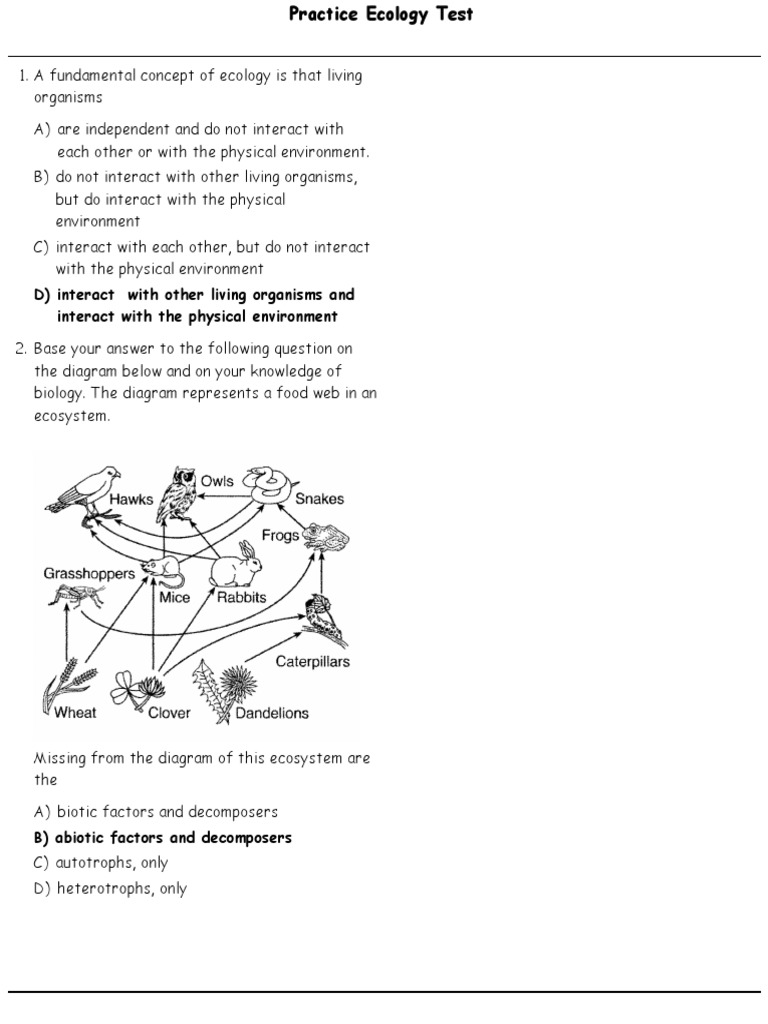 Practice Ecology Test

1. A fundamental concept of ecology is that living organisms

A) are independent and do not interact with each other or with the physical environment.

B) do not interact with other living organisms, but do interact with the physical environment

C) interact with each other, but do not interact with the physical environment

D) interact with other living organisms and interact with the physical environment

2. Base your answer to the following question on the diagram below and on your knowledge of biology. The diagram represents a food web in an ecosystem.

Hawks
Owls
Snakes
Frogs
Grasshoppers
Mice
Rabbits
Caterpillars
Wheat
Clover
Dandelions

Missing from the diagram of this ecosystem are the

A) biotic factors and decomposers

B) abiotic factors and decomposers

C) autotrophs, only

D) heterotrophs, only