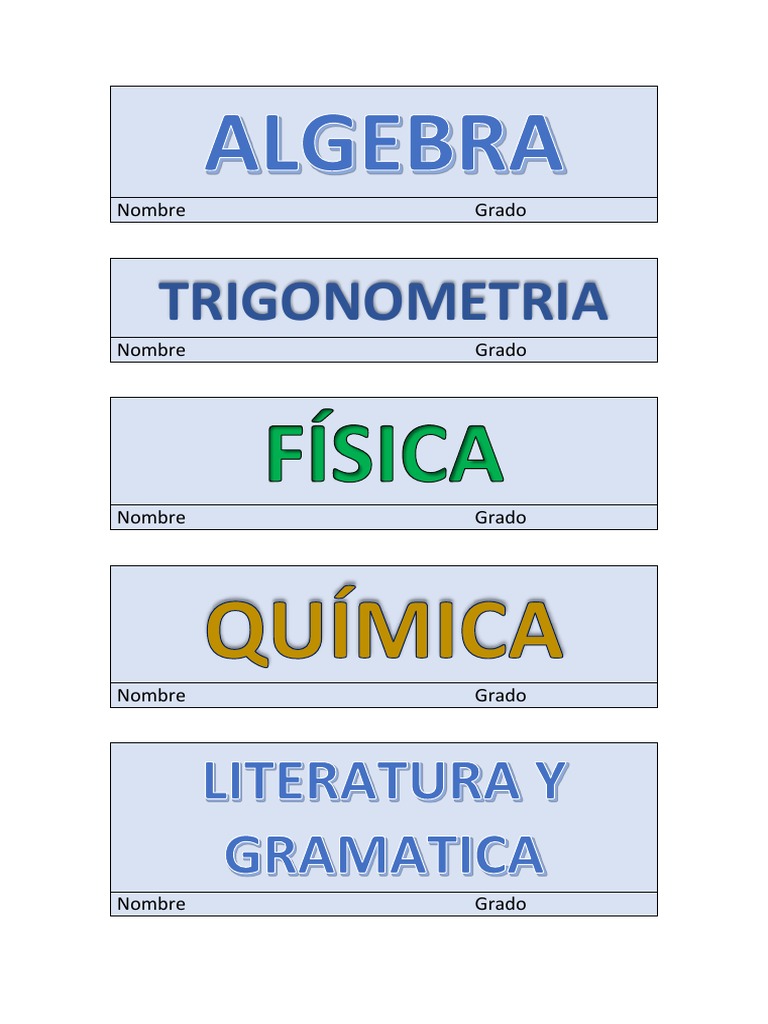 ALGEBRA

Nombre Grado

TRIGONOMETRIA

Nombre Grado

FÍSICA

Nombre Grado

QUÍMICA

Nombre Grado

LITERATURA Y GRAMATICA

Nombre Grado