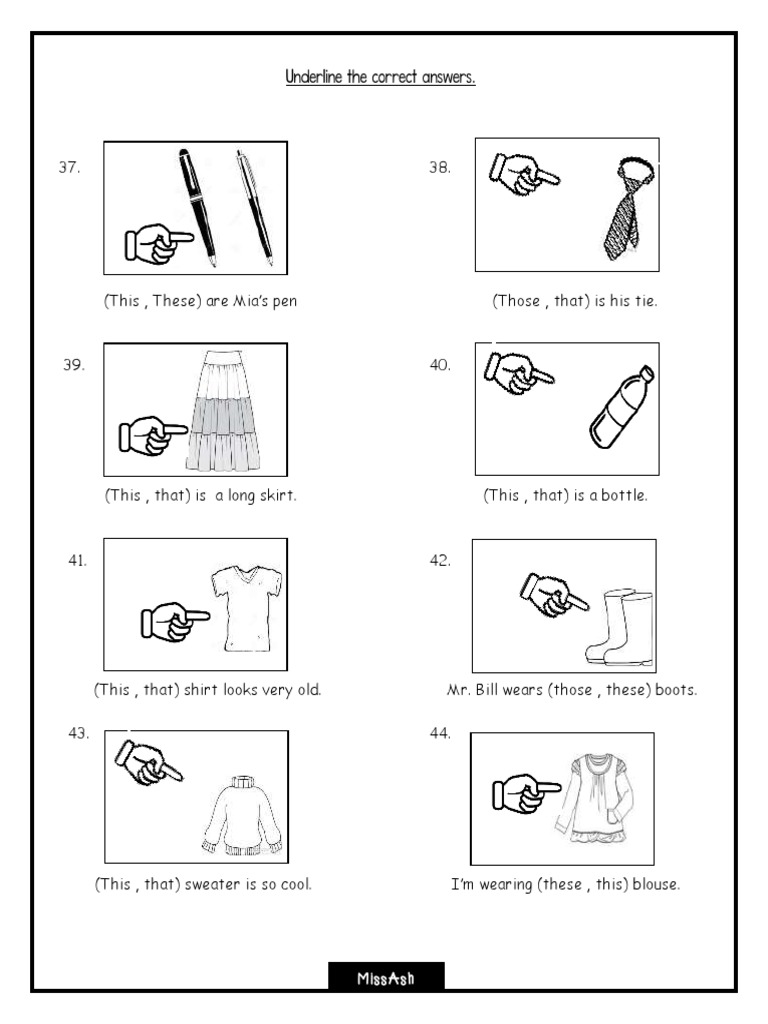 Underline the correct answers.

37.

(This , These) are Mia's pen

38.

(Those , that) is his tie.

39.

(This , that) is a long skirt.

40.

(This , that) is a bottle.

41.

(This , that) shirt looks very old.

42.

Mr. Bill wears (those , these) boots.

43.

(This , that) sweater is so cool.

44.

I'm wearing (these , this) blouse.

MissAsh