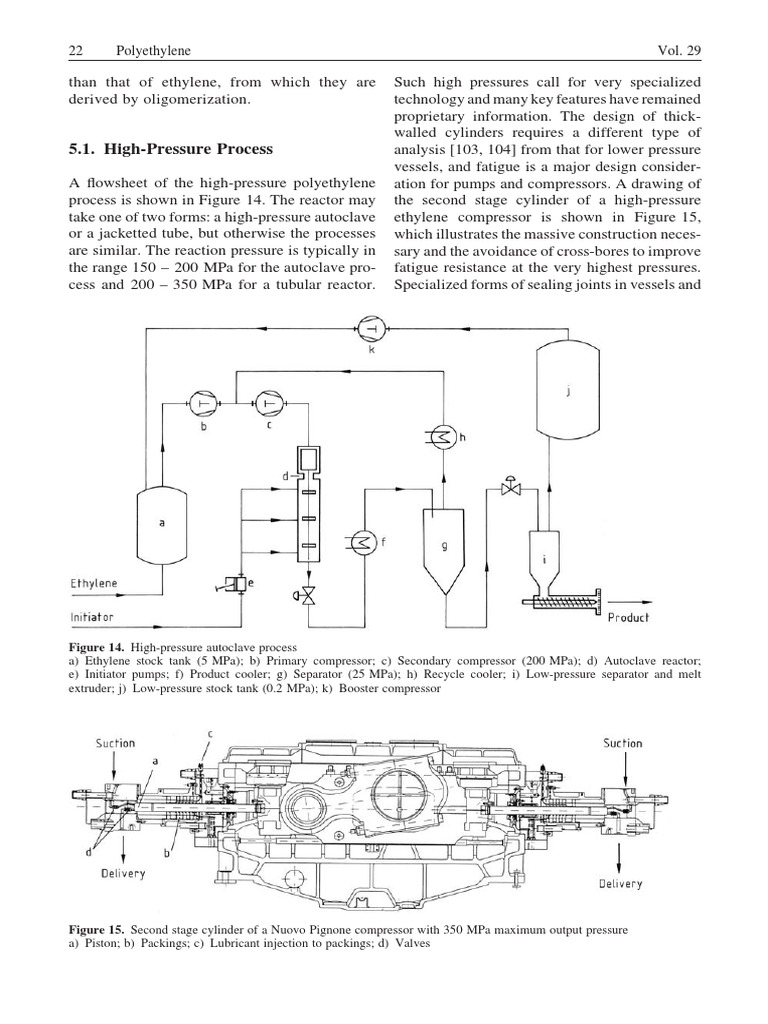 22 Polyethylene Vol. 29

than that of ethylene, from which they are derived by oligomerization.

5.1. High-Pressure Process

A flowsheet of the high-pressure polyethylene process is shown in Figure 14. The reactor may take one of two forms: a high-pressure autoclave or a jacketted tube, but otherwise the processes are similar. The reaction pressure is typically in the range 150 – 200 MPa for the autoclave process and 200 – 350 MPa for a tubular reactor.

Such high pressures call for very specialized technology and many key features have remained proprietary information. The design of thick-walled cylinders requires a different type of analysis [103, 104] from that for lower pressure vessels, and fatigue is a major design consideration for pumps and compressors. A drawing of the second stage cylinder of a high-pressure ethylene compressor is shown in Figure 15, which illustrates the massive construction necessary and the avoidance of cross-bores to improve fatigue resistance at the very highest pressures. Specialized forms of sealing joints in vessels and

k
j
b
c
h
d
a
f
g
i
e
Ethylene
Initiator
Product

Figure 14. High-pressure autoclave process
a) Ethylene stock tank (5 MPa); b) Primary compressor; c) Secondary compressor (200 MPa); d) Autoclave reactor; e) Initiator pumps; f) Product cooler; g) Separator (25 MPa); h) Recycle cooler; i) Low-pressure separator and melt extruder; j) Low-pressure stock tank (0.2 MPa); k) Booster compressor

Suction
c
a
Suction
d
b
Delivery
Delivery

Figure 15. Second stage cylinder of a Nuovo Pignone compressor with 350 MPa maximum output pressure
a) Piston; b) Packings; c) Lubricant injection to packings; d) Valves