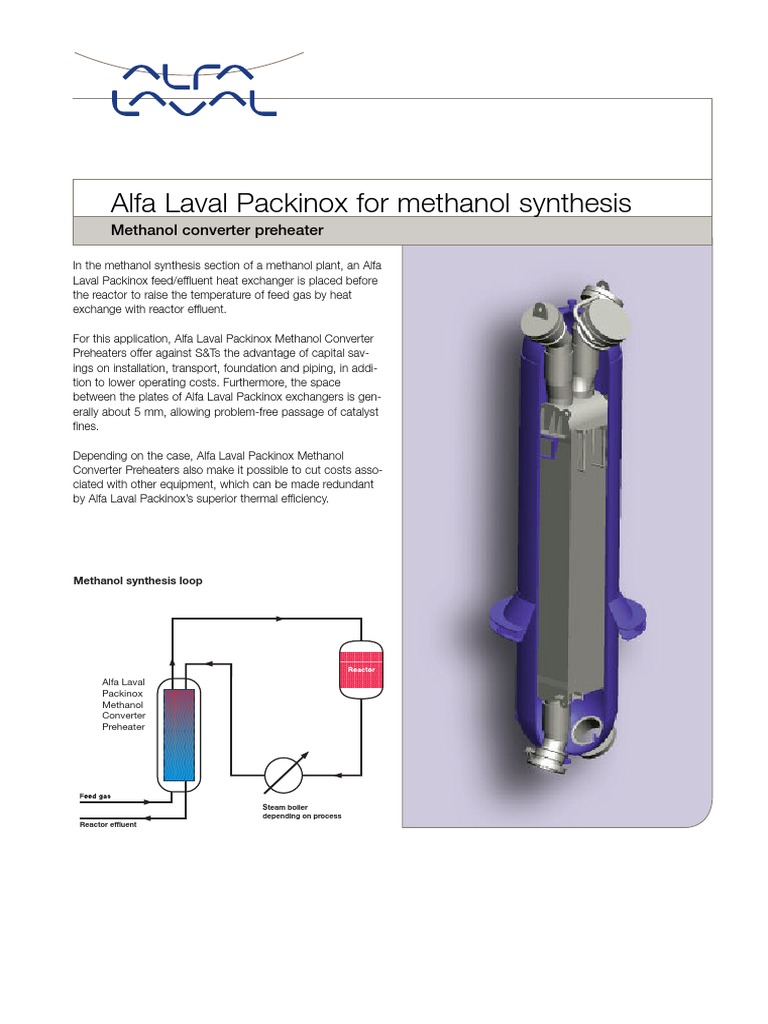 ALFA LAVAL

Alfa Laval Packinox for methanol synthesis

Methanol converter preheater

In the methanol synthesis section of a methanol plant, an Alfa Laval Packinox feed/effluent heat exchanger is placed before the reactor to raise the temperature of feed gas by heat exchange with reactor effluent.

For this application, Alfa Laval Packinox Methanol Converter Preheaters offer against S&Ts the advantage of capital savings on installation, transport, foundation and piping, in addition to lower operating costs. Furthermore, the space between the plates of Alfa Laval Packinox exchangers is generally about 5 mm, allowing problem-free passage of catalyst fines.

Depending on the case, Alfa Laval Packinox Methanol Converter Preheaters also make it possible to cut costs associated with other equipment, which can be made redundant by Alfa Laval Packinox's superior thermal efficiency.

Methanol synthesis loop

Alfa Laval Packinox Methanol Converter Preheater

Reactor

Feed gas

Reactor effluent

Steam boiler depending on process