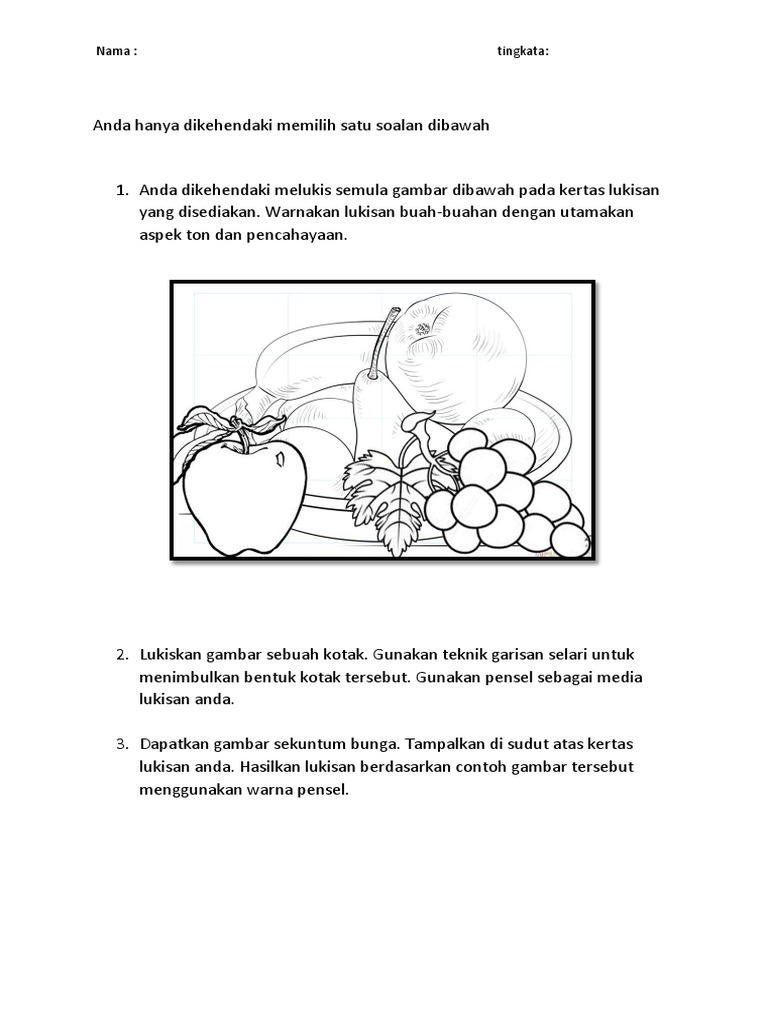 Nama :

tingkata:

Anda hanya dikehendaki memilih satu soalan dibawah

1. Anda dikehendaki melukis semula gambar dibawah pada kertas lukisan yang disediakan. Warnakan lukisan buah-buahan dengan utamakan aspek ton dan pencahayaan.

2. Lukiskan gambar sebuah kotak. Gunakan teknik garisan selari untuk menimbulkan bentuk kotak tersebut. Gunakan pensel sebagai media lukisan anda.

3. Dapatkan gambar sekuntum bunga. Tampalkan di sudut atas kertas lukisan anda. Hasilkan lukisan berdasarkan contoh gambar tersebut menggunakan warna pensel.