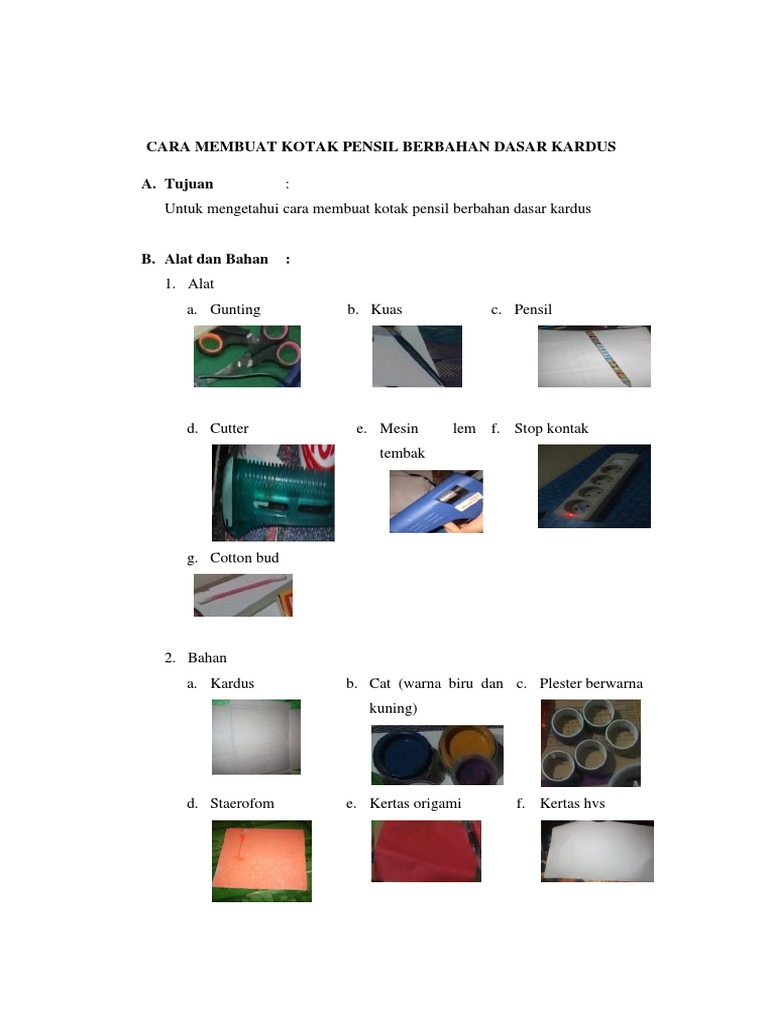 CARA MEMBUAT KOTAK PENSIL BERBAHAN DASAR KARDUS

A. Tujuan :
Untuk mengetahui cara membuat kotak pensil berbahan dasar kardus

B. Alat dan Bahan :
1. Alat
a. Gunting
b. Kuas
c. Pensil
d. Cutter
e. Mesin lem tembak
f. Stop kontak
g. Cotton bud

2. Bahan
a. Kardus
b. Cat (warna biru dan kuning)
c. Plester berwarna
d. Staerofom
e. Kertas origami
f. Kertas hvs