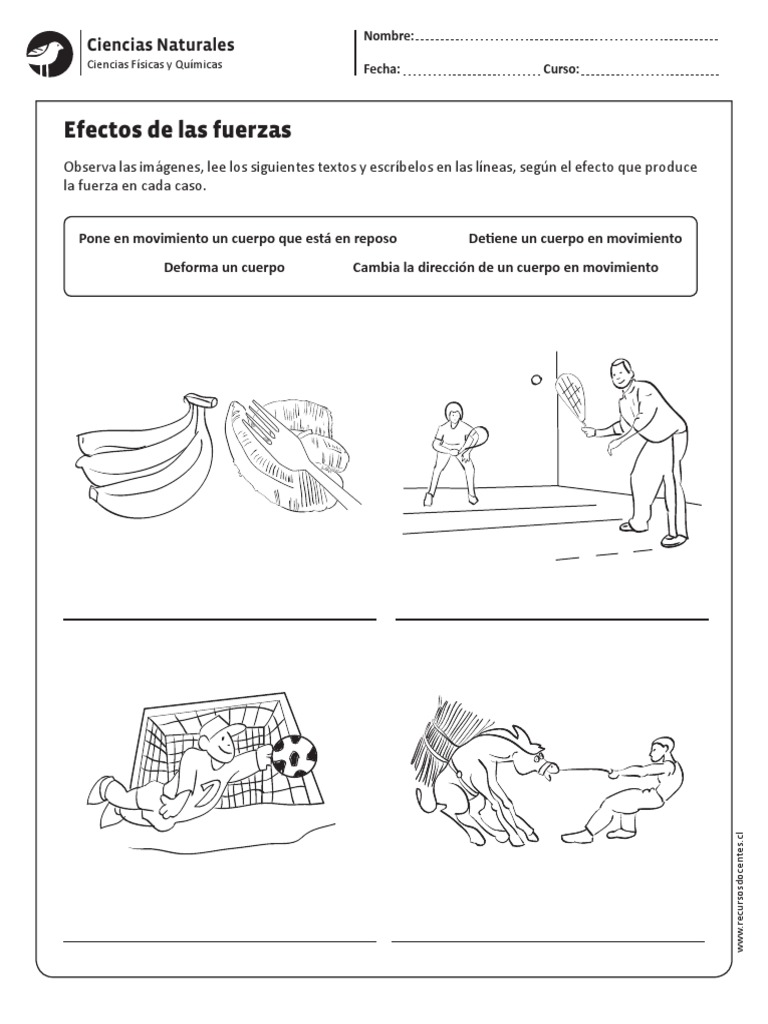 Ciencias Naturales
Ciencias Físicas y Químicas

Nombre:
Fecha: Curso:

Efectos de las fuerzas

Observa las imágenes, lee los siguientes textos y escríbelos en las líneas, según el efecto que produce la fuerza en cada caso.

Pone en movimiento un cuerpo que está en reposo
Detiene un cuerpo en movimiento
Deforma un cuerpo
Cambia la dirección de un cuerpo en movimiento

www.recursosdocentes.cl