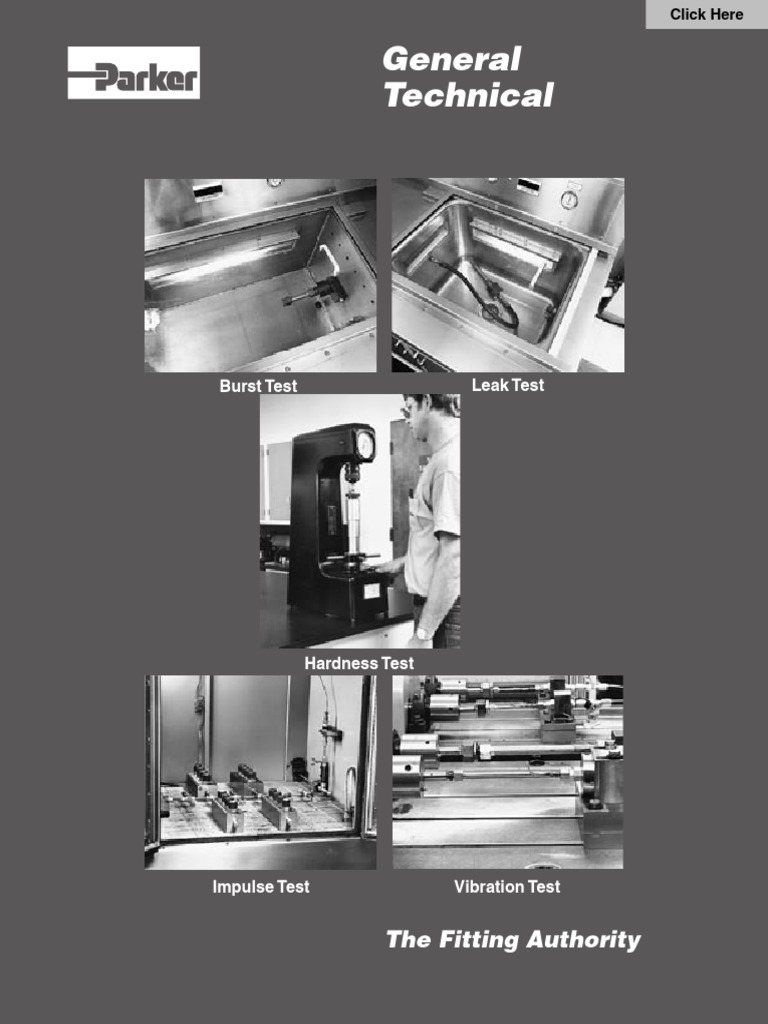 Click Here

Parker

General Technical

Burst Test

Leak Test

Hardness Test

Impulse Test

Vibration Test

The Fitting Authority