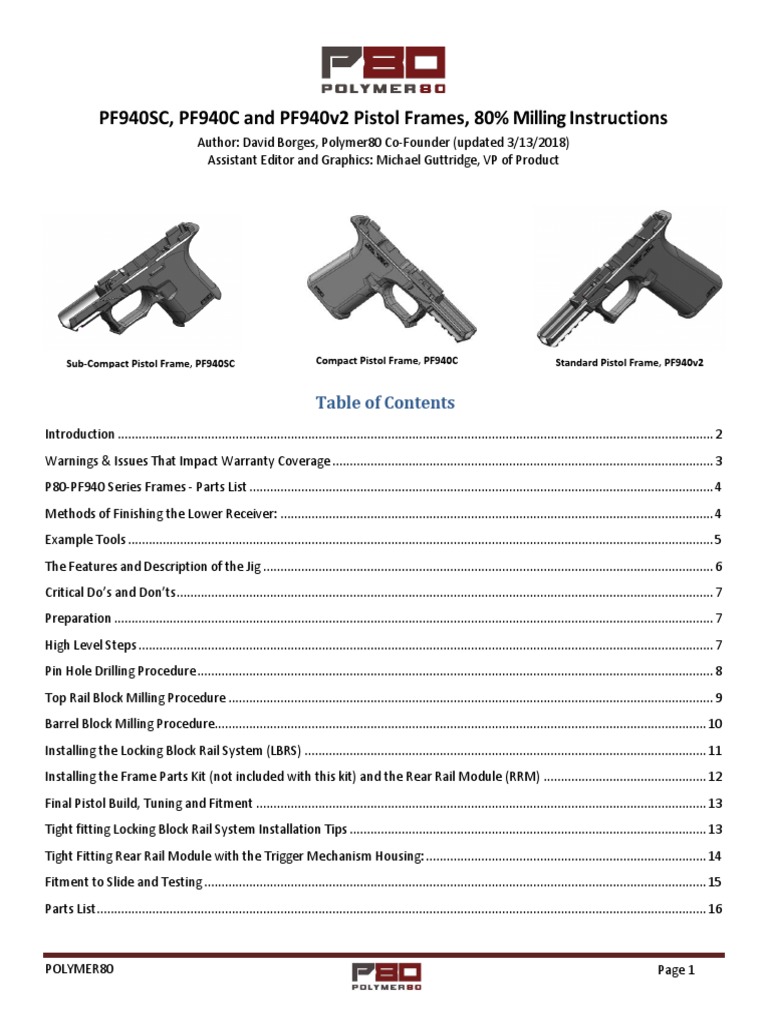 P80
POLYMER80

PF940SC, PF940C and PF940v2 Pistol Frames, 80% Milling Instructions

Author: David Borges, Polymer80 Co-Founder (updated 3/13/2018)
Assistant Editor and Graphics: Michael Guttridge, VP of Product

Sub-Compact Pistol Frame, PF940SC

Compact Pistol Frame, PF940C

Standard Pistol Frame, PF940v2

Table of Contents

Introduction ........ 2
Warnings & Issues That Impact Warranty Coverage ........ 3
P80-PF940 Series Frames - Parts List ........ 4
Methods of Finishing the Lower Receiver: ........ 4
Example Tools ........ 5
The Features and Description of the Jig ........ 6
Critical Do's and Don'ts ........ 7
Preparation ........ 7
High Level Steps ........ 7
Pin Hole Drilling Procedure ........ 8
Top Rail Block Milling Procedure ........ 9
Barrel Block Milling Procedure ........ 10
Installing the Locking Block Rail System (LBRS) ........ 11
Installing the Frame Parts Kit (not included with this kit) and the Rear Rail Module (RRM) ........ 12
Final Pistol Build, Tuning and Fitment ........ 13
Tight fitting Locking Block Rail System Installation Tips ........ 13
Tight Fitting Rear Rail Module with the Trigger Mechanism Housing: ........ 14
Fitment to Slide and Testing ........ 15
Parts List ........ 16

POLYMER80
P80
POLYMER80
Page 1