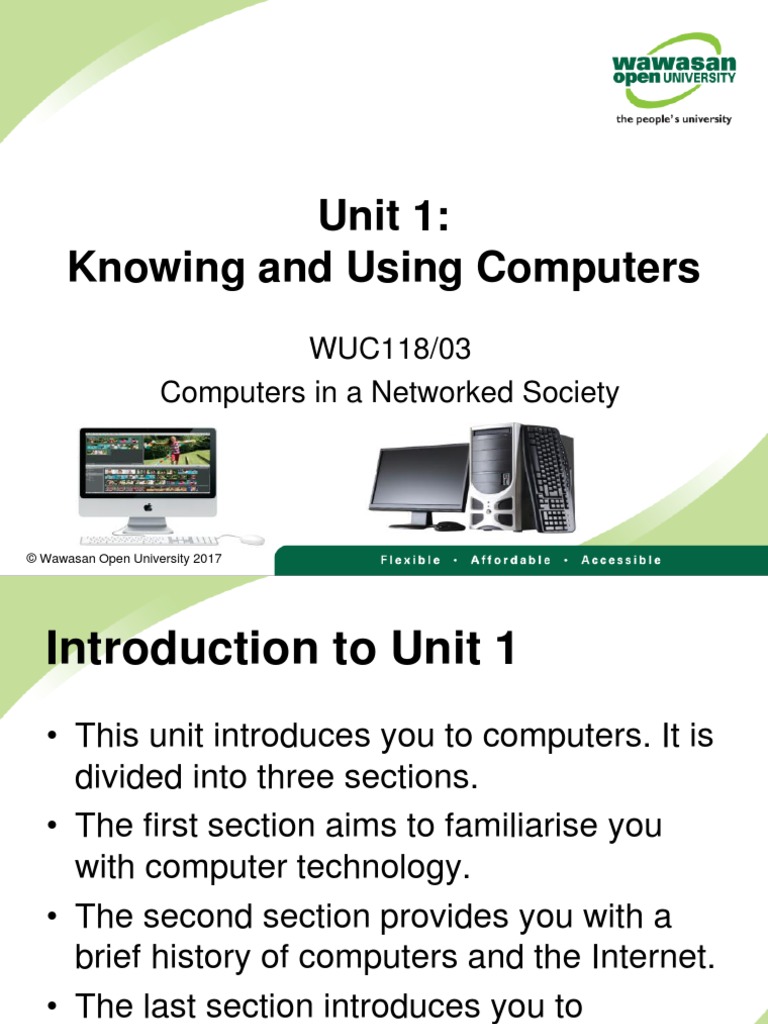 wawasan open UNIVERSITY
the people's university

Unit 1:
Knowing and Using Computers

WUC118/03
Computers in a Networked Society

© Wawasan Open University 2017

Flexible • Affordable • Accessible

Introduction to Unit 1

• This unit introduces you to computers. It is divided into three sections.
• The first section aims to familiarise you with computer technology.
• The second section provides you with a brief history of computers and the Internet.
• The last section introduces you to