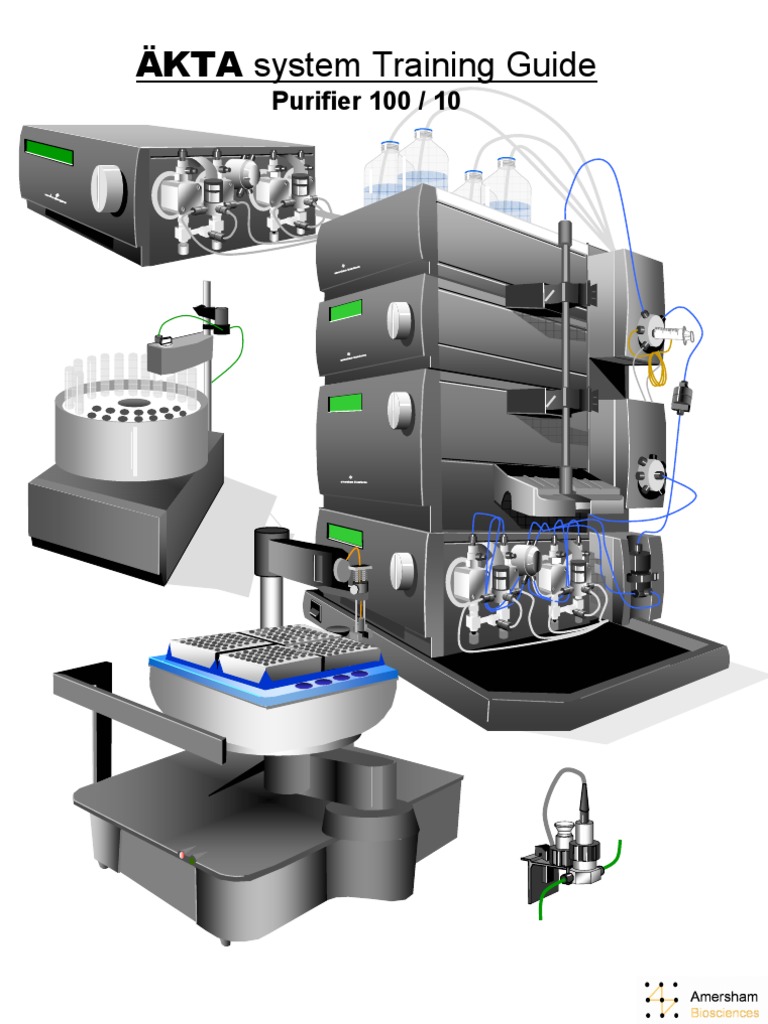 ÄKTA system Training Guide
Purifier 100 / 10

Amersham Biosciences