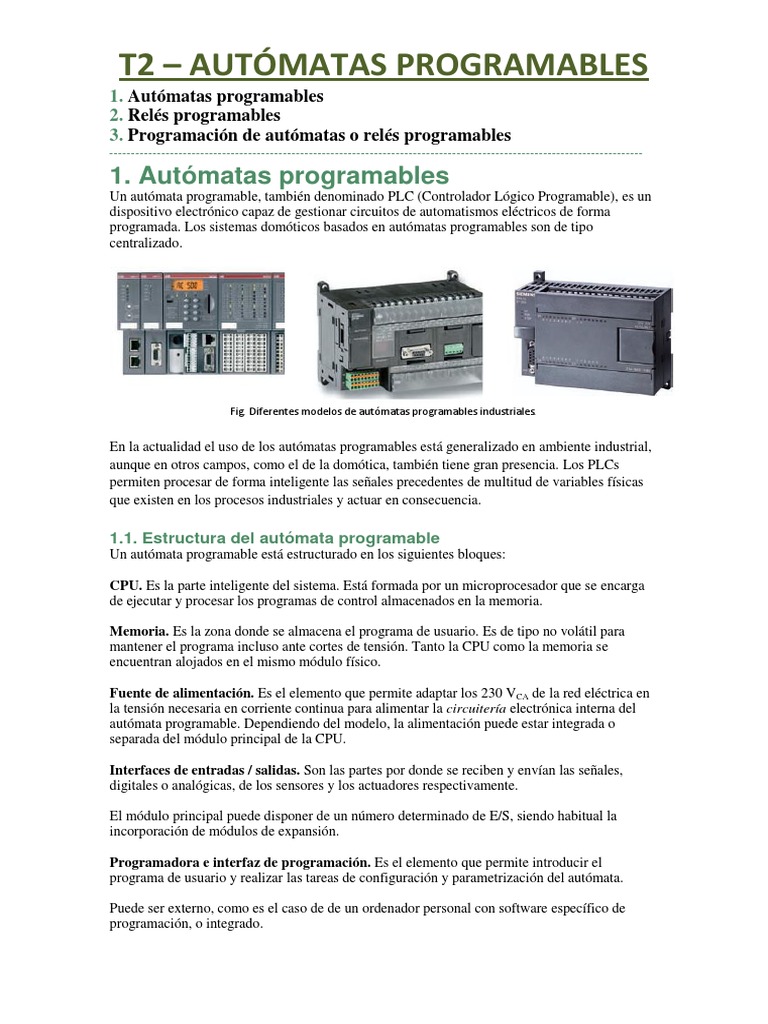 T2 – AUTÓMATAS PROGRAMABLES

1. Autómatas programables
2. Relés programables
3. Programación de autómatas o relés programables

1. Autómatas programables

Un autómata programable, también denominado PLC (Controlador Lógico Programable), es un dispositivo electrónico capaz de gestionar circuitos de automatismos eléctricos de forma programada. Los sistemas domóticos basados en autómatas programables son de tipo centralizado.

Fig. Diferentes modelos de autómatas programables industriales.

En la actualidad el uso de los autómatas programables está generalizado en ambiente industrial, aunque en otros campos, como el de la domótica, también tiene gran presencia. Los PLCs permiten procesar de forma inteligente las señales precedentes de multitud de variables físicas que existen en los procesos industriales y actuar en consecuencia.

1.1. Estructura del autómata programable

Un autómata programable está estructurado en los siguientes bloques:

CPU. Es la parte inteligente del sistema. Está formada por un microprocesador que se encarga de ejecutar y procesar los programas de control almacenados en la memoria.

Memoria. Es la zona donde se almacena el programa de usuario. Es de tipo no volátil para mantener el programa incluso ante cortes de tensión. Tanto la CPU como la memoria se encuentran alojados en el mismo módulo físico.

Fuente de alimentación. Es el elemento que permite adaptar los 230 $V_{CA}$ de la red eléctrica en la tensión necesaria en corriente continua para alimentar la circuitería electrónica interna del autómata programable. Dependiendo del modelo, la alimentación puede estar integrada o separada del módulo principal de la CPU.

Interfaces de entradas / salidas. Son las partes por donde se reciben y envían las señales, digitales o analógicas, de los sensores y los actuadores respectivamente.

El módulo principal puede disponer de un número determinado de E/S, siendo habitual la incorporación de módulos de expansión.

Programadora e interfaz de programación. Es el elemento que permite introducir el programa de usuario y realizar las tareas de configuración y parametrización del autómata.

Puede ser externo, como es el caso de de un ordenador personal con software específico de programación, o integrado.