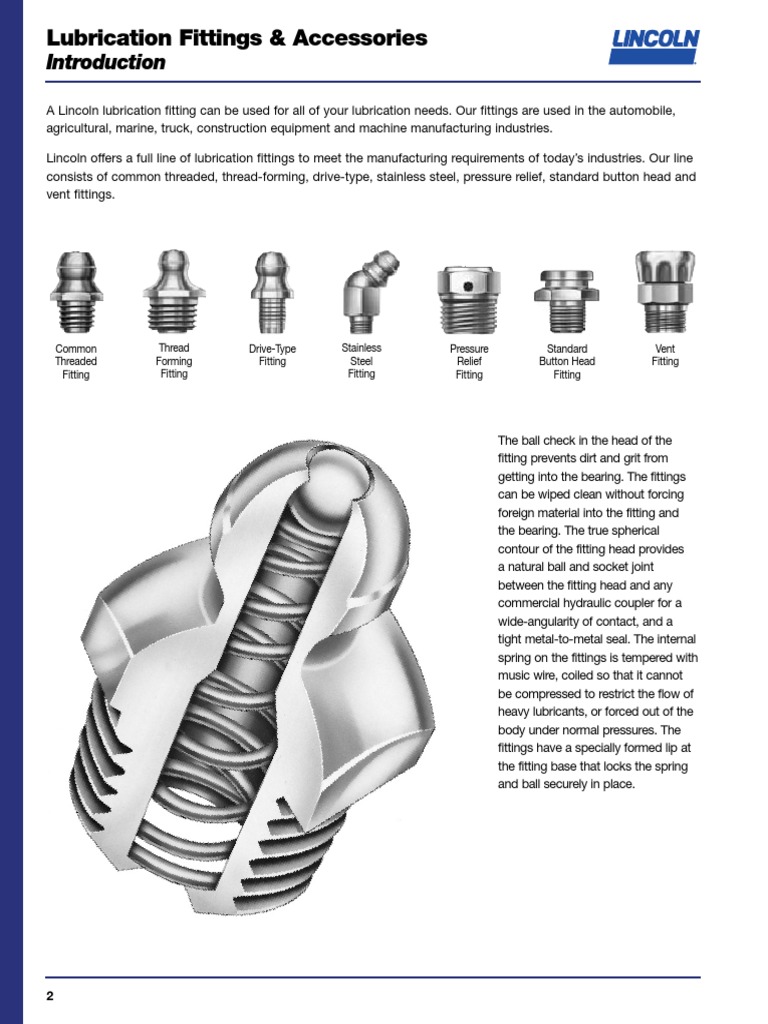 Lubrication Fittings & Accessories
Introduction

LINCOLN

A Lincoln lubrication fitting can be used for all of your lubrication needs. Our fittings are used in the automobile, agricultural, marine, truck, construction equipment and machine manufacturing industries.

Lincoln offers a full line of lubrication fittings to meet the manufacturing requirements of today's industries. Our line consists of common threaded, thread-forming, drive-type, stainless steel, pressure relief, standard button head and vent fittings.

Common Threaded Fitting

Thread Forming Fitting

Drive-Type Fitting

Stainless Steel Fitting

Pressure Relief Fitting

Standard Button Head Fitting

Vent Fitting

The ball check in the head of the fitting prevents dirt and grit from getting into the bearing. The fittings can be wiped clean without forcing foreign material into the fitting and the bearing. The true spherical contour of the fitting head provides a natural ball and socket joint between the fitting head and any commercial hydraulic coupler for a wide-angularity of contact, and a tight metal-to-metal seal. The internal spring on the fittings is tempered with music wire, coiled so that it cannot be compressed to restrict the flow of heavy lubricants, or forced out of the body under normal pressures. The fittings have a specially formed lip at the fitting base that locks the spring and ball securely in place.

2