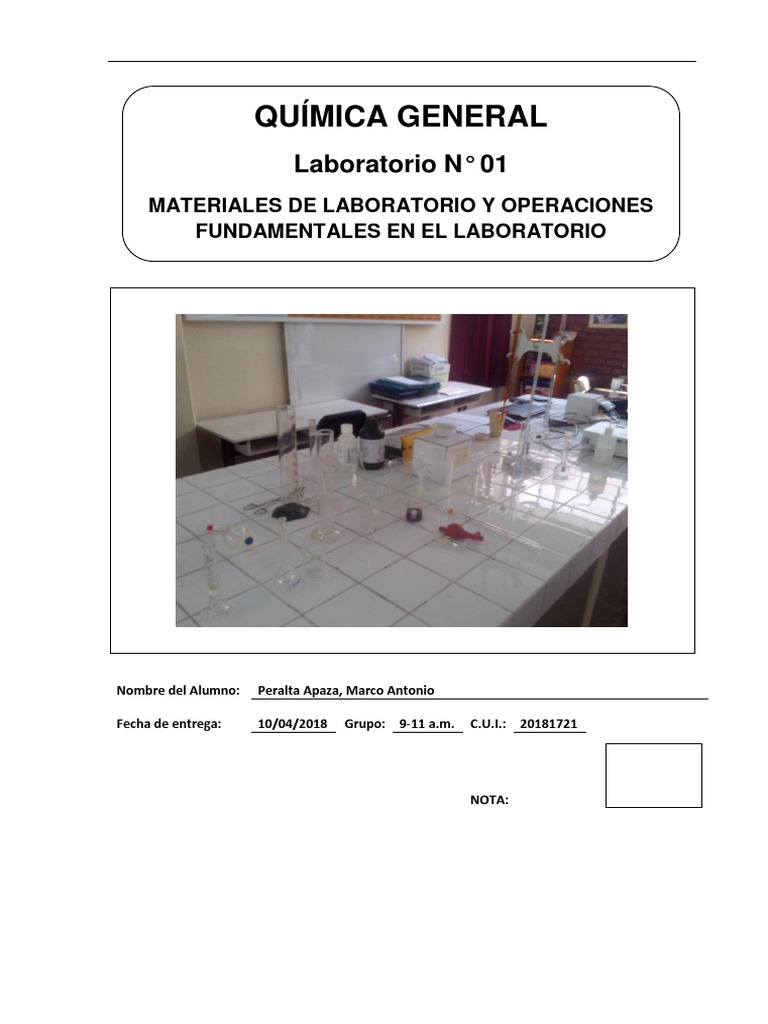 QUÍMICA GENERAL

Laboratorio N° 01

MATERIALES DE LABORATORIO Y OPERACIONES FUNDAMENTALES EN EL LABORATORIO

Nombre del Alumno: Peralta Apaza, Marco Antonio

Fecha de entrega: 10/04/2018 Grupo: 9-11 a.m. C.U.I.: 20181721

NOTA: