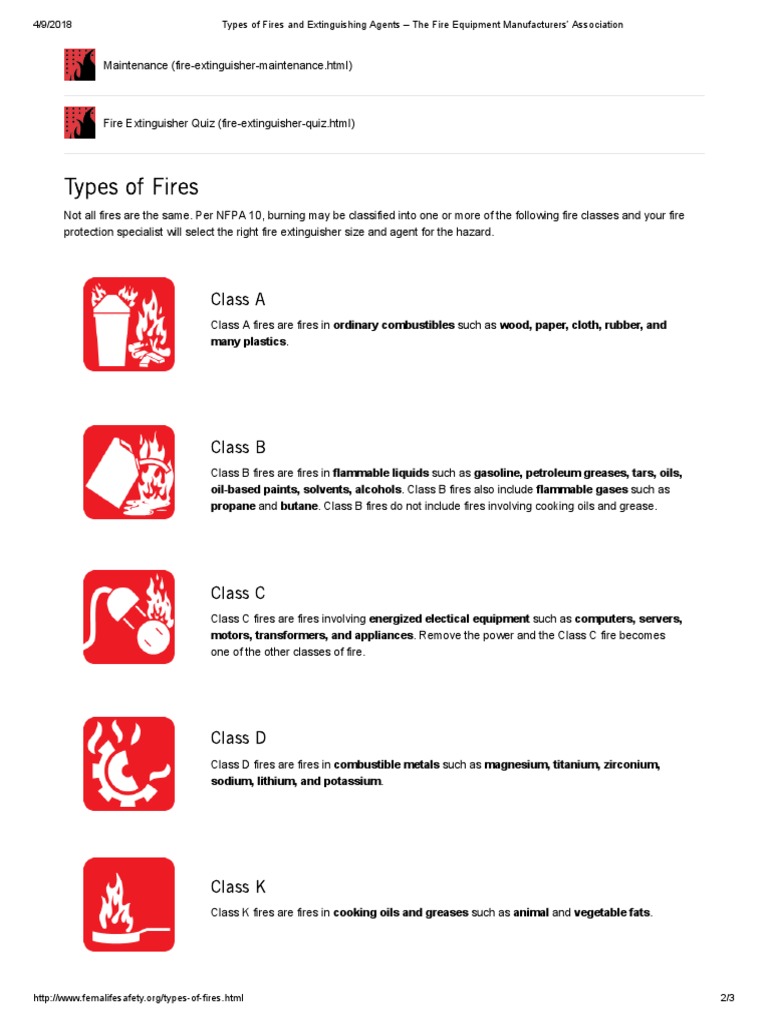 4/9/2018 Types of Fires and Extinguishing Agents – The Fire Equipment Manufacturers' Association

Maintenance (fire-extinguisher-maintenance.html)

Fire Extinguisher Quiz (fire-extinguisher-quiz.html)

Types of Fires

Not all fires are the same. Per NFPA 10, burning may be classified into one or more of the following fire classes and your fire protection specialist will select the right fire extinguisher size and agent for the hazard.

Class A

Class A fires are fires in ordinary combustibles such as wood, paper, cloth, rubber, and many plastics.

Class B

Class B fires are fires in flammable liquids such as gasoline, petroleum greases, tars, oils, oil-based paints, solvents, alcohols. Class B fires also include flammable gases such as propane and butane. Class B fires do not include fires involving cooking oils and grease.

Class C

Class C fires are fires involving energized electical equipment such as computers, servers, motors, transformers, and appliances. Remove the power and the Class C fire becomes one of the other classes of fire.

Class D

Class D fires are fires in combustible metals such as magnesium, titanium, zirconium, sodium, lithium, and potassium.

Class K

Class K fires are fires in cooking oils and greases such as animal and vegetable fats.

http://www.femalifesafety.org/types-of-fires.html 2/3