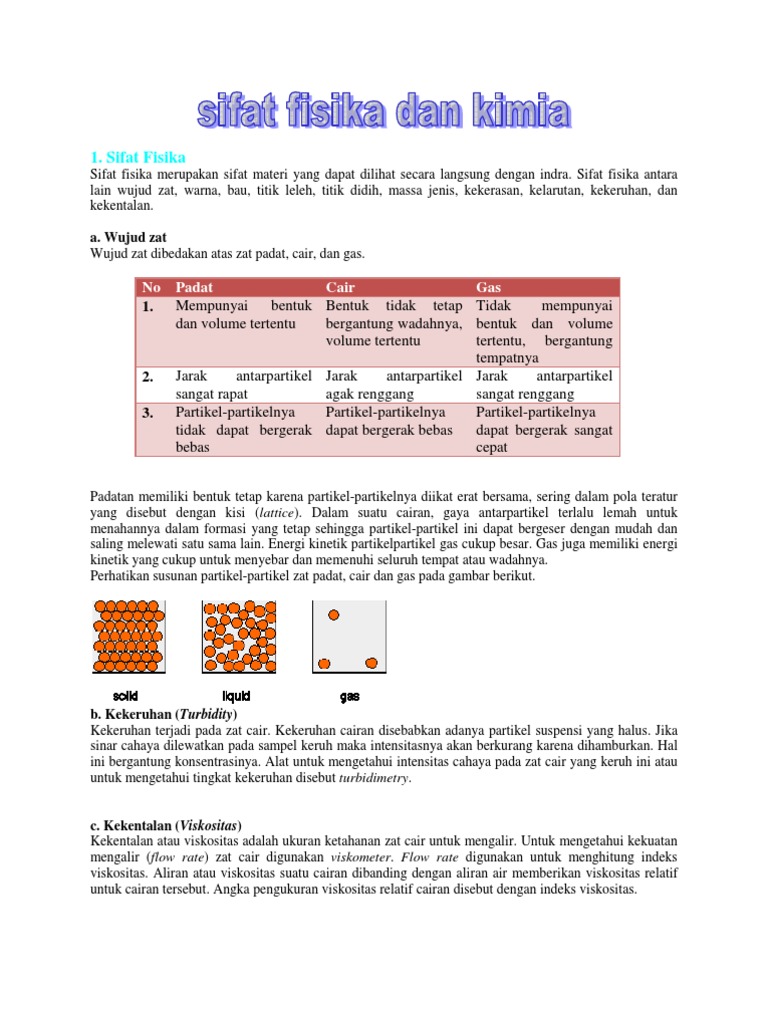 sifat fisika dan kimia

1. Sifat Fisika
Sifat fisika merupakan sifat materi yang dapat dilihat secara langsung dengan indra. Sifat fisika antara lain wujud zat, warna, bau, titik leleh, titik didih, massa jenis, kekerasan, kelarutan, kekeruhan, dan kekentalan.

a. Wujud zat
Wujud zat dibedakan atas zat padat, cair, dan gas.

| No | Padat | Cair | Gas |
|---|---|---|---|
| 1. | Mempunyai bentuk dan volume tertentu | Bentuk tidak tetap bergantung wadahnya, volume tertentu | Tidak mempunyai bentuk dan volume tertentu, bergantung tempatnya |
| 2. | Jarak antarpartikel sangat rapat | Jarak antarpartikel agak renggang | Jarak antarpartikel sangat renggang |
| 3. | Partikel-partikelnya tidak dapat bergerak bebas | Partikel-partikelnya dapat bergerak bebas | Partikel-partikelnya dapat bergerak sangat cepat |

Padatan memiliki bentuk tetap karena partikel-partikelnya diikat erat bersama, sering dalam pola teratur yang disebut dengan kisi (lattice). Dalam suatu cairan, gaya antarpartikel terlalu lemah untuk menahannya dalam formasi yang tetap sehingga partikel-partikel ini dapat bergeser dengan mudah dan saling melewati satu sama lain. Energi kinetik partikelpartikel gas cukup besar. Gas juga memiliki energi kinetik yang cukup untuk menyebar dan memenuhi seluruh tempat atau wadahnya.
Perhatikan susunan partikel-partikel zat padat, cair dan gas pada gambar berikut.

solid liquid gas

b. Kekeruhan (Turbidity)
Kekeruhan terjadi pada zat cair. Kekeruhan cairan disebabkan adanya partikel suspensi yang halus. Jika sinar cahaya dilewatkan pada sampel keruh maka intensitasnya akan berkurang karena dihamburkan. Hal ini bergantung konsentrasinya. Alat untuk mengetahui intensitas cahaya pada zat cair yang keruh ini atau untuk mengetahui tingkat kekeruhan disebut turbidimetry.

c. Kekentalan (Viskositas)
Kekentalan atau viskositas adalah ukuran ketahanan zat cair untuk mengalir. Untuk mengetahui kekuatan mengalir (flow rate) zat cair digunakan viskometer. Flow rate digunakan untuk menghitung indeks viskositas. Aliran atau viskositas suatu cairan dibanding dengan aliran air memberikan viskositas relatif untuk cairan tersebut. Angka pengukuran viskositas relatif cairan disebut dengan indeks viskositas.