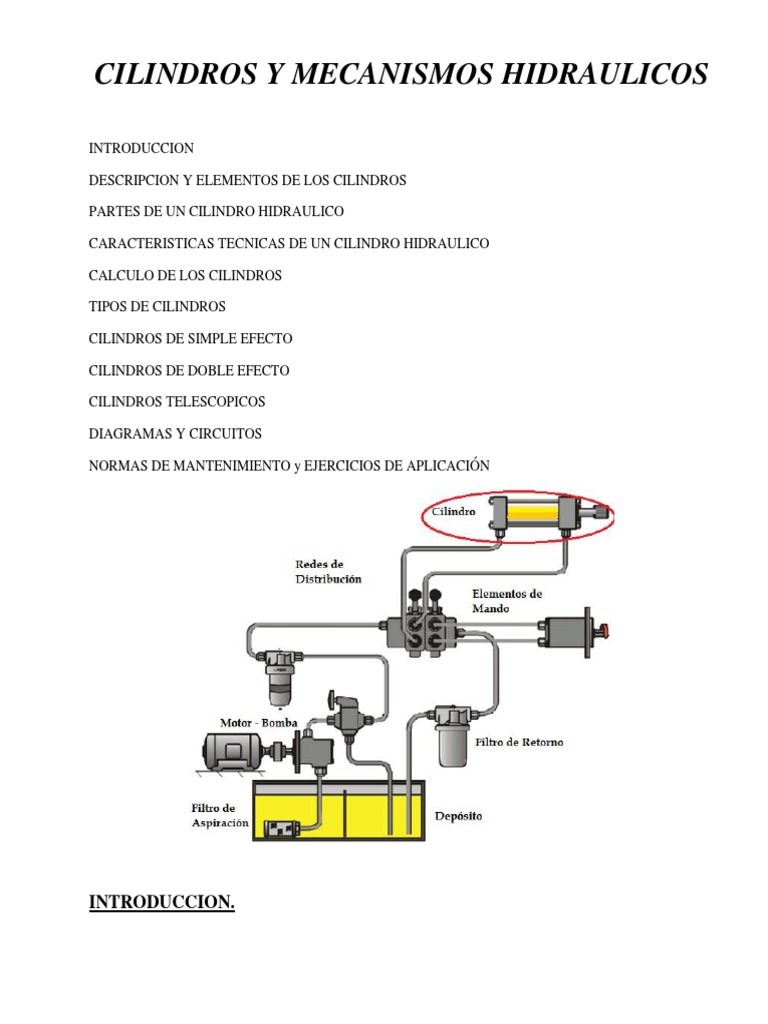 CILINDROS Y MECANISMOS HIDRAULICOS

INTRODUCCION

DESCRIPCION Y ELEMENTOS DE LOS CILINDROS

PARTES DE UN CILINDRO HIDRAULICO

CARACTERISTICAS TECNICAS DE UN CILINDRO HIDRAULICO

CALCULO DE LOS CILINDROS

TIPOS DE CILINDROS

CILINDROS DE SIMPLE EFECTO

CILINDROS DE DOBLE EFECTO

CILINDROS TELESCOPICOS

DIAGRAMAS Y CIRCUITOS

NORMAS DE MANTENIMIENTO y EJERCICIOS DE APLICACIÓN

Cilindro

Redes de Distribución

Elementos de Mando

Motor - Bomba

Filtro de Retorno

Filtro de Aspiración

Depósito

INTRODUCCION.