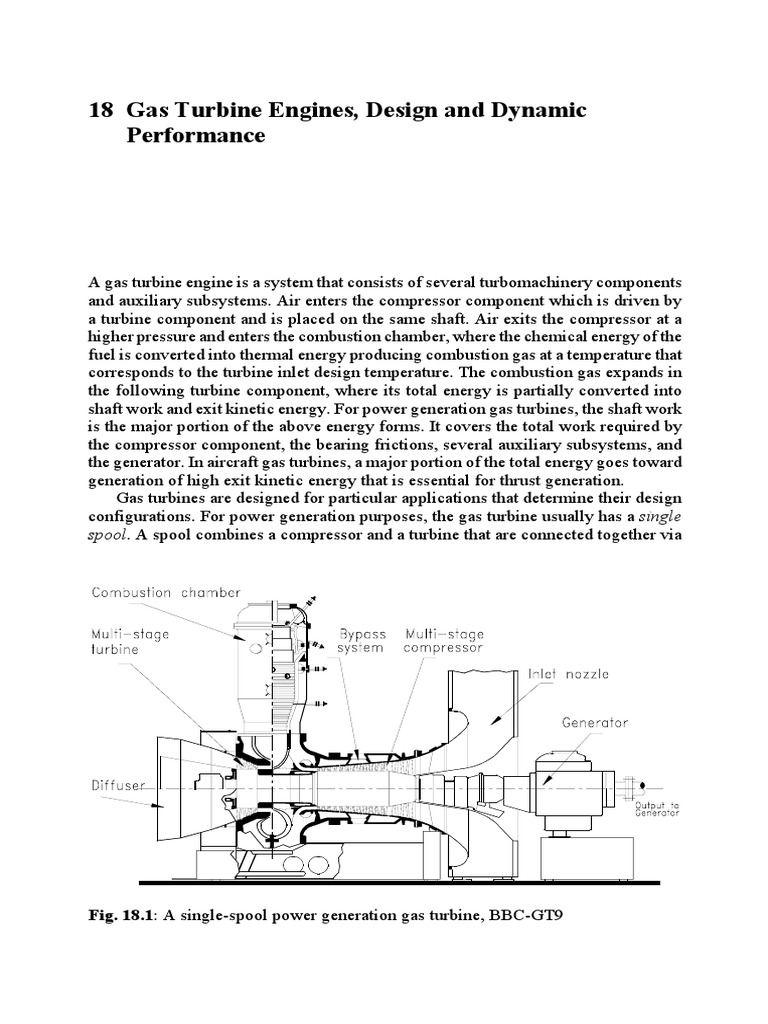 18 Gas Turbine Engines, Design and Dynamic Performance

A gas turbine engine is a system that consists of several turbomachinery components and auxiliary subsystems. Air enters the compressor component which is driven by a turbine component and is placed on the same shaft. Air exits the compressor at a higher pressure and enters the combustion chamber, where the chemical energy of the fuel is converted into thermal energy producing combustion gas at a temperature that corresponds to the turbine inlet design temperature. The combustion gas expands in the following turbine component, where its total energy is partially converted into shaft work and exit kinetic energy. For power generation gas turbines, the shaft work is the major portion of the above energy forms. It covers the total work required by the compressor component, the bearing frictions, several auxiliary subsystems, and the generator. In aircraft gas turbines, a major portion of the total energy goes toward generation of high exit kinetic energy that is essential for thrust generation.

Gas turbines are designed for particular applications that determine their design configurations. For power generation purposes, the gas turbine usually has a single spool. A spool combines a compressor and a turbine that are connected together via

Combustion chamber
Multi-stage turbine
Bypass system
Multi-stage compressor
Inlet nozzle
Generator
Diffuser
Output to Generator

Fig. 18.1: A single-spool power generation gas turbine, BBC-GT9