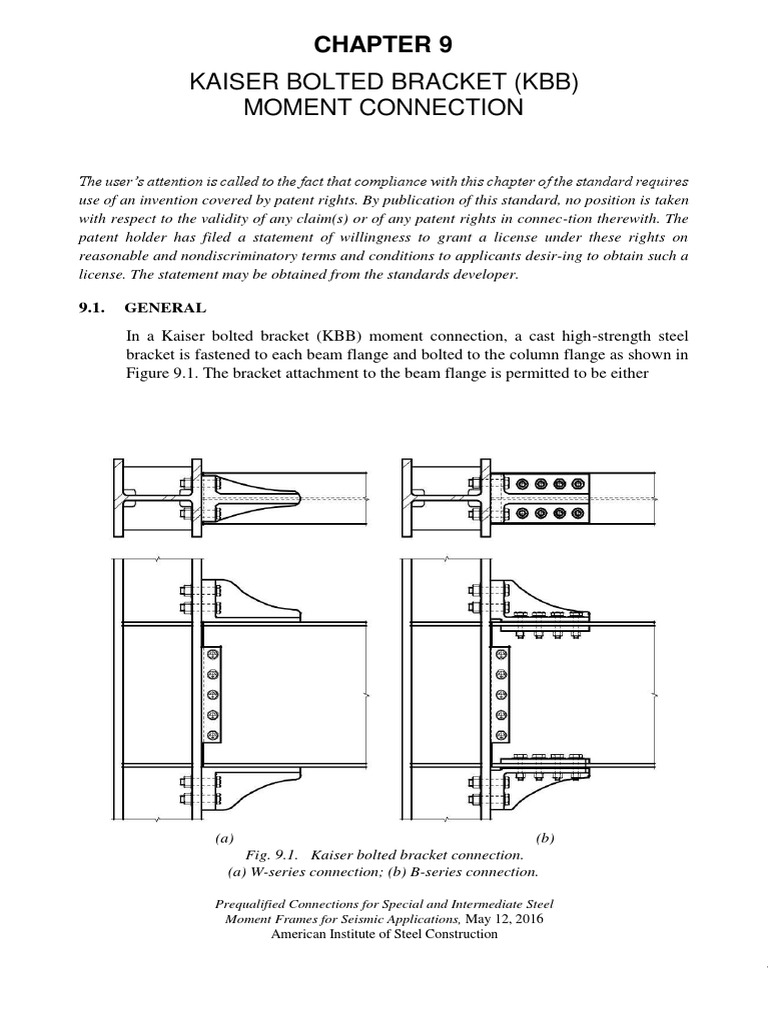 CHAPTER 9

KAISER BOLTED BRACKET (KBB) MOMENT CONNECTION

The user's attention is called to the fact that compliance with this chapter of the standard requires use of an invention covered by patent rights. By publication of this standard, no position is taken with respect to the validity of any claim(s) or of any patent rights in connec-tion therewith. The patent holder has filed a statement of willingness to grant a license under these rights on reasonable and nondiscriminatory terms and conditions to applicants desir-ing to obtain such a license. The statement may be obtained from the standards developer.

9.1. GENERAL

In a Kaiser bolted bracket (KBB) moment connection, a cast high-strength steel bracket is fastened to each beam flange and bolted to the column flange as shown in Figure 9.1. The bracket attachment to the beam flange is permitted to be either

(a)

(b)

Fig. 9.1. Kaiser bolted bracket connection.
(a) W-series connection; (b) B-series connection.

Prequalified Connections for Special and Intermediate Steel Moment Frames for Seismic Applications, May 12, 2016
American Institute of Steel Construction