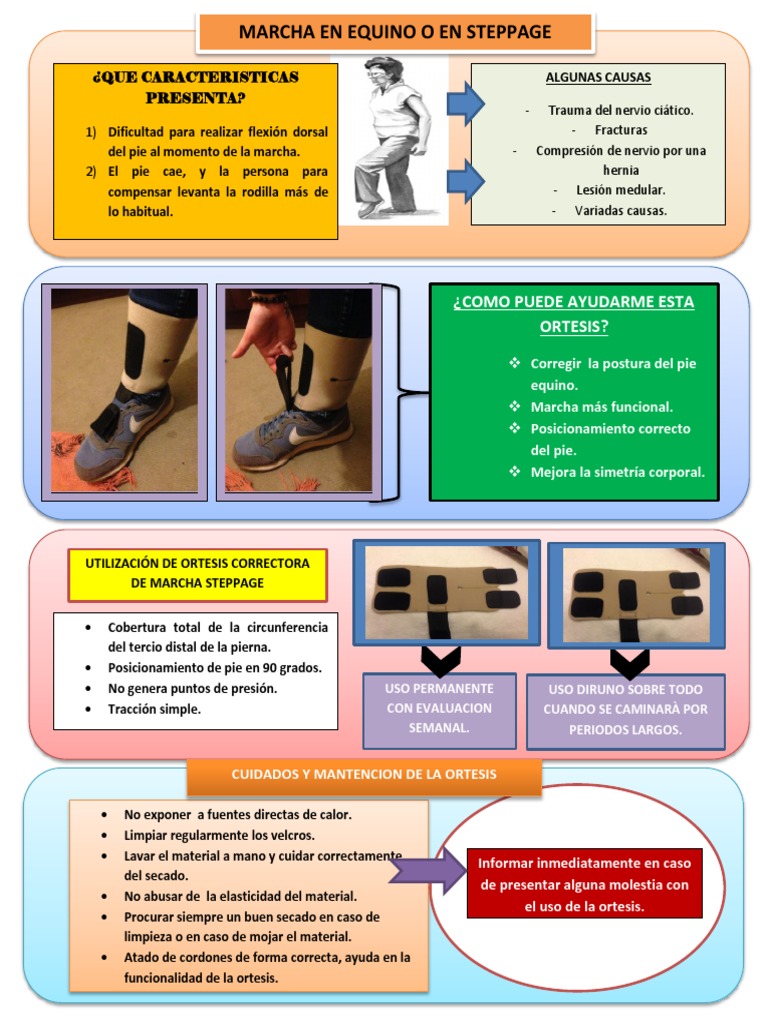 MARCHA EN EQUINO O EN STEPPAGE

¿QUE CARACTERISTICAS PRESENTA?

1) Dificultad para realizar flexión dorsal del pie al momento de la marcha.
2) El pie cae, y la persona para compensar levanta la rodilla más de lo habitual.

ALGUNAS CAUSAS

- Trauma del nervio ciático.
- Fracturas
- Compresión de nervio por una hernia
- Lesión medular.
- Variadas causas.

¿COMO PUEDE AYUDARME ESTA ORTESIS?

❖ Corregir la postura del pie equino.
❖ Marcha más funcional.
❖ Posicionamiento correcto del pie.
❖ Mejora la simetría corporal.

UTILIZACIÓN DE ORTESIS CORRECTORA DE MARCHA STEPPAGE

• Cobertura total de la circunferencia del tercio distal de la pierna.
• Posicionamiento de pie en 90 grados.
• No genera puntos de presión.
• Tracción simple.

USO PERMANENTE CON EVALUACION SEMANAL.

USO DIRUNO SOBRE TODO CUANDO SE CAMINARÀ POR PERIODOS LARGOS.

CUIDADOS Y MANTENCION DE LA ORTESIS

• No exponer a fuentes directas de calor.
• Limpiar regularmente los velcros.
• Lavar el material a mano y cuidar correctamente del secado.
• No abusar de la elasticidad del material.
• Procurar siempre un buen secado en caso de limpieza o en caso de mojar el material.
• Atado de cordones de forma correcta, ayuda en la funcionalidad de la ortesis.

Informar inmediatamente en caso de presentar alguna molestia con el uso de la ortesis.