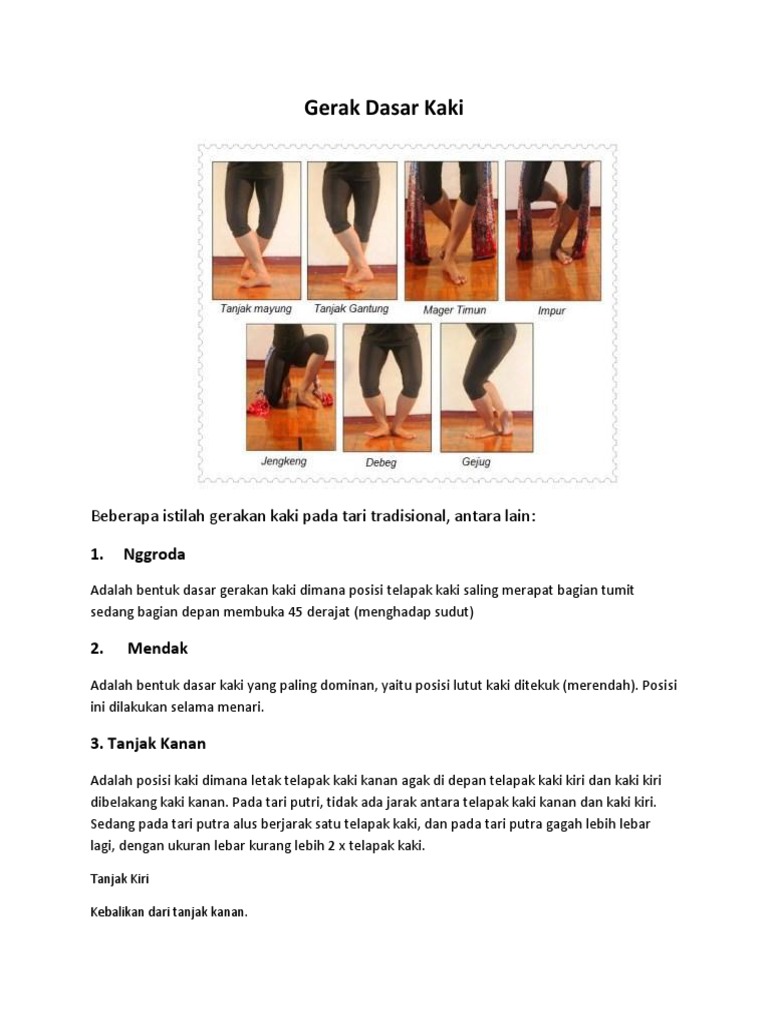 Gerak Dasar Kaki

Tanjak mayung
Tanjak Gantung
Mager Timun
Impur
Jengkeng
Debeg
Gejug

Beberapa istilah gerakan kaki pada tari tradisional, antara lain:

1. Nggroda

Adalah bentuk dasar gerakan kaki dimana posisi telapak kaki saling merapat bagian tumit sedang bagian depan membuka 45 derajat (menghadap sudut)

2. Mendak

Adalah bentuk dasar kaki yang paling dominan, yaitu posisi lutut kaki ditekuk (merendah). Posisi ini dilakukan selama menari.

3. Tanjak Kanan

Adalah posisi kaki dimana letak telapak kaki kanan agak di depan telapak kaki kiri dan kaki kiri dibelakang kaki kanan. Pada tari putri, tidak ada jarak antara telapak kaki kanan dan kaki kiri. Sedang pada tari putra alus berjarak satu telapak kaki, dan pada tari putra gagah lebih lebar lagi, dengan ukuran lebar kurang lebih 2 x telapak kaki.

Tanjak Kiri

Kebalikan dari tanjak kanan.