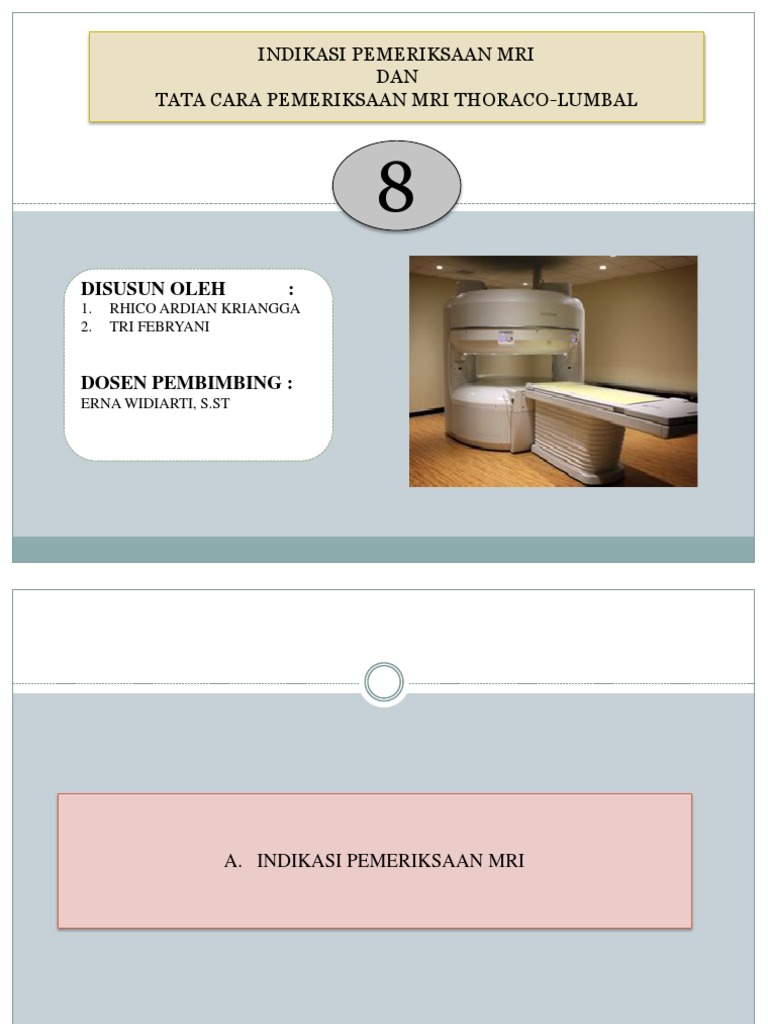 INDIKASI PEMERIKSAAN MRI
DAN
TATA CARA PEMERIKSAAN MRI THORACO-LUMBAL

8

DISUSUN OLEH :
1. RHICO ARDIAN KRIANGGA
2. TRI FEBRYANI

DOSEN PEMBIMBING :
ERNA WIDIARTI, S.ST

A. INDIKASI PEMERIKSAAN MRI