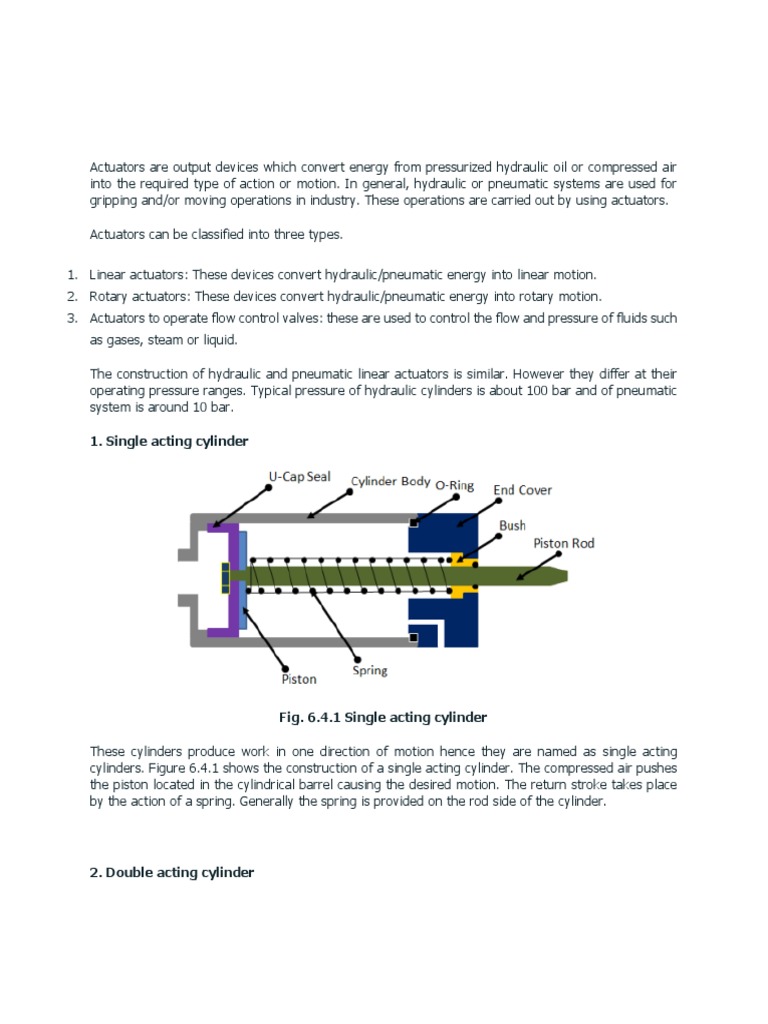 Actuators are output devices which convert energy from pressurized hydraulic oil or compressed air into the required type of action or motion. In general, hydraulic or pneumatic systems are used for gripping and/or moving operations in industry. These operations are carried out by using actuators.

Actuators can be classified into three types.

1. Linear actuators: These devices convert hydraulic/pneumatic energy into linear motion.
2. Rotary actuators: These devices convert hydraulic/pneumatic energy into rotary motion.
3. Actuators to operate flow control valves: these are used to control the flow and pressure of fluids such as gases, steam or liquid.

The construction of hydraulic and pneumatic linear actuators is similar. However they differ at their operating pressure ranges. Typical pressure of hydraulic cylinders is about 100 bar and of pneumatic system is around 10 bar.

1. Single acting cylinder

U-Cap Seal
Cylinder Body
O-Ring
End Cover
Bush
Piston Rod
Piston
Spring

Fig. 6.4.1 Single acting cylinder

These cylinders produce work in one direction of motion hence they are named as single acting cylinders. Figure 6.4.1 shows the construction of a single acting cylinder. The compressed air pushes the piston located in the cylindrical barrel causing the desired motion. The return stroke takes place by the action of a spring. Generally the spring is provided on the rod side of the cylinder.

2. Double acting cylinder