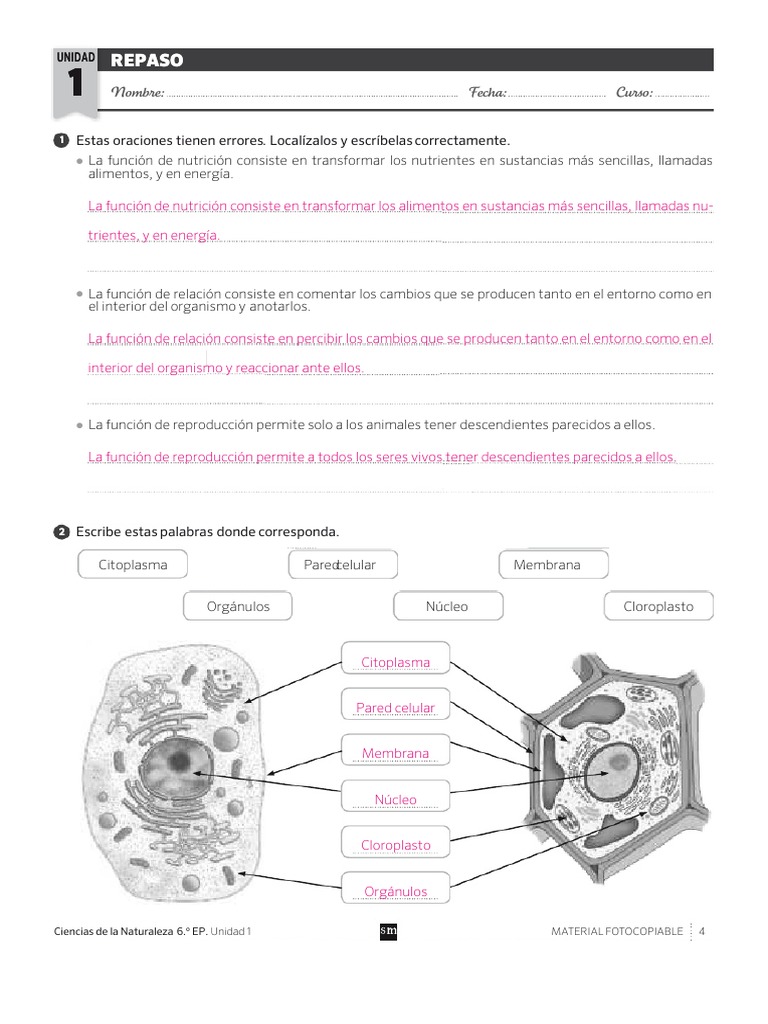 UNIDAD 1

REPASO

Nombre: Fecha: Curso:

1 Estas oraciones tienen errores. Localízalos y escríbelas correctamente.

• La función de nutrición consiste en transformar los nutrientes en sustancias más sencillas, llamadas alimentos, y en energía.

La función de nutrición consiste en transformar los alimentos en sustancias más sencillas, llamadas nutrientes, y en energía.

• La función de relación consiste en comentar los cambios que se producen tanto en el entorno como en el interior del organismo y anotarlos.

La función de relación consiste en percibir los cambios que se producen tanto en el entorno como en el interior del organismo y reaccionar ante ellos.

• La función de reproducción permite solo a los animales tener descendientes parecidos a ellos.

La función de reproducción permite a todos los seres vivos tener descendientes parecidos a ellos.

2 Escribe estas palabras donde corresponda.

Citoplasma

Pared celular

Membrana

Orgánulos

Núcleo

Cloroplasto

Citoplasma

Pared celular

Membrana

Núcleo

Cloroplasto

Orgánulos

Ciencias de la Naturaleza 6.º EP. Unidad 1

sm

MATERIAL FOTOCOPIABLE 4