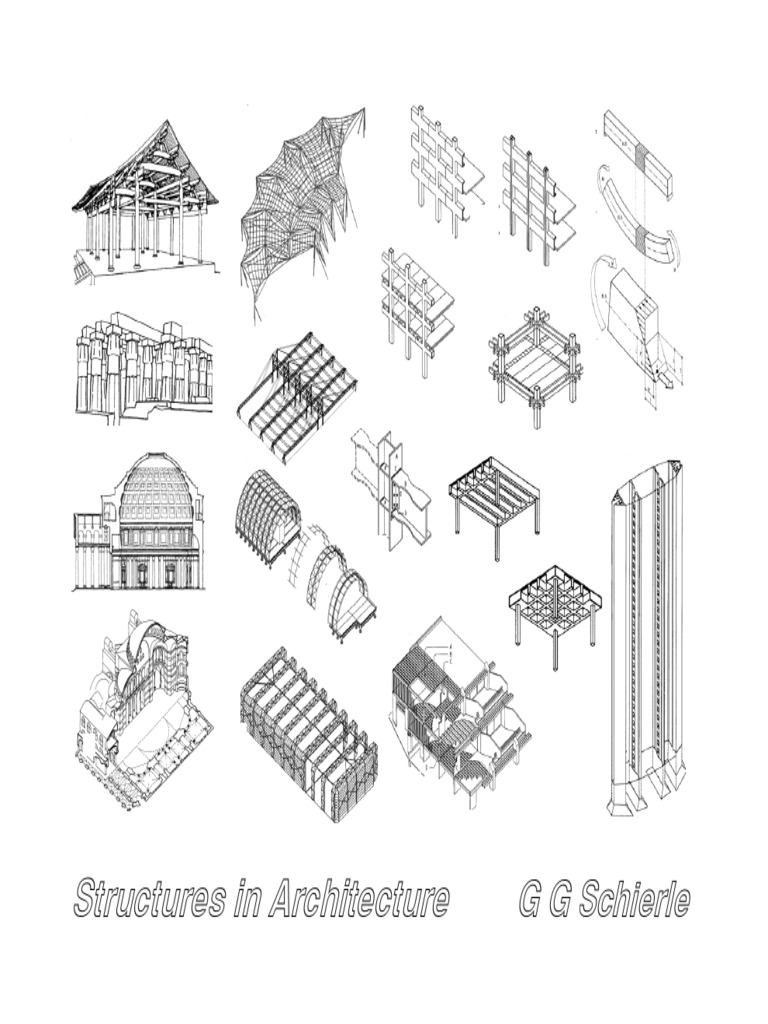 Structures in Architecture G G Schierle