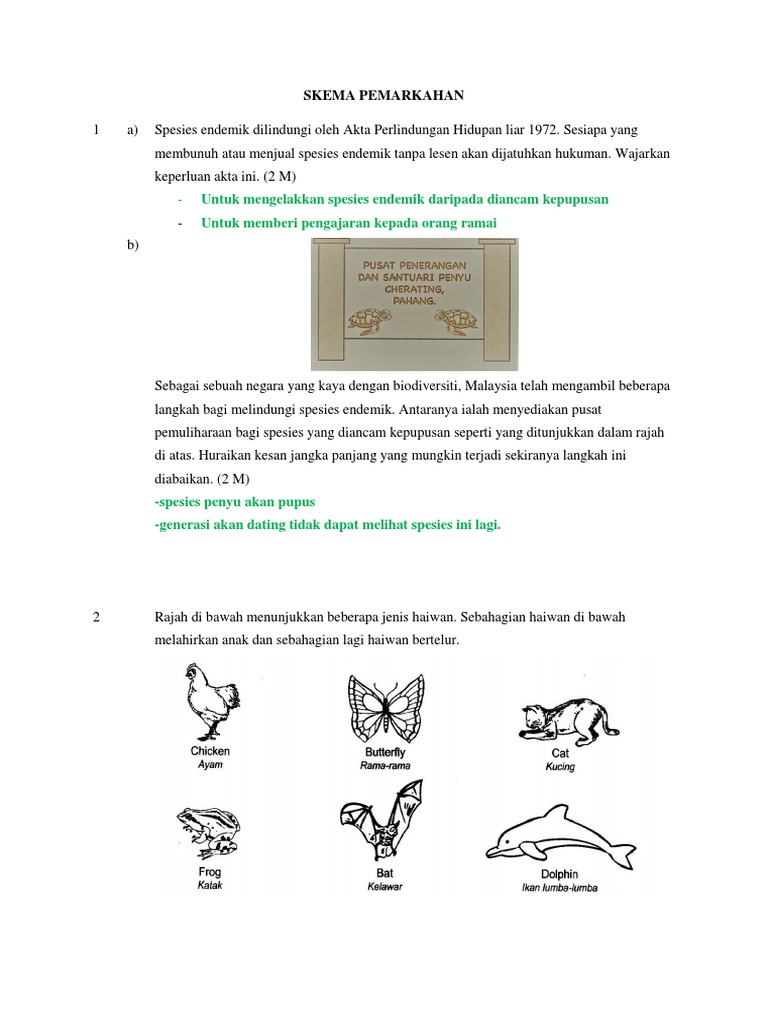 SKEMA PEMARKAHAN

1 a) Spesies endemik dilindungi oleh Akta Perlindungan Hidupan liar 1972. Sesiapa yang membunuh atau menjual spesies endemik tanpa lesen akan dijatuhkan hukuman. Wajarkan keperluan akta ini. (2 M)

- Untuk mengelakkan spesies endemik daripada diancam kepupusan
- Untuk memberi pengajaran kepada orang ramai

b)

PUSAT PENERANGAN DAN SANTUARI PENYU CHERATING, PAHANG.

Sebagai sebuah negara yang kaya dengan biodiversiti, Malaysia telah mengambil beberapa langkah bagi melindungi spesies endemik. Antaranya ialah menyediakan pusat pemuliharaan bagi spesies yang diancam kepupusan seperti yang ditunjukkan dalam rajah di atas. Huraikan kesan jangka panjang yang mungkin terjadi sekiranya langkah ini diabaikan. (2 M)

-spesies penyu akan pupus

-generasi akan dating tidak dapat melihat spesies ini lagi.

2 Rajah di bawah menunjukkan beberapa jenis haiwan. Sebahagian haiwan di bawah melahirkan anak dan sebahagian lagi haiwan bertelur.

Chicken
Ayam

Butterfly
Rama-rama

Cat
Kucing

Frog
Katak

Bat
Kelawar

Dolphin
Ikan lumba-lumba