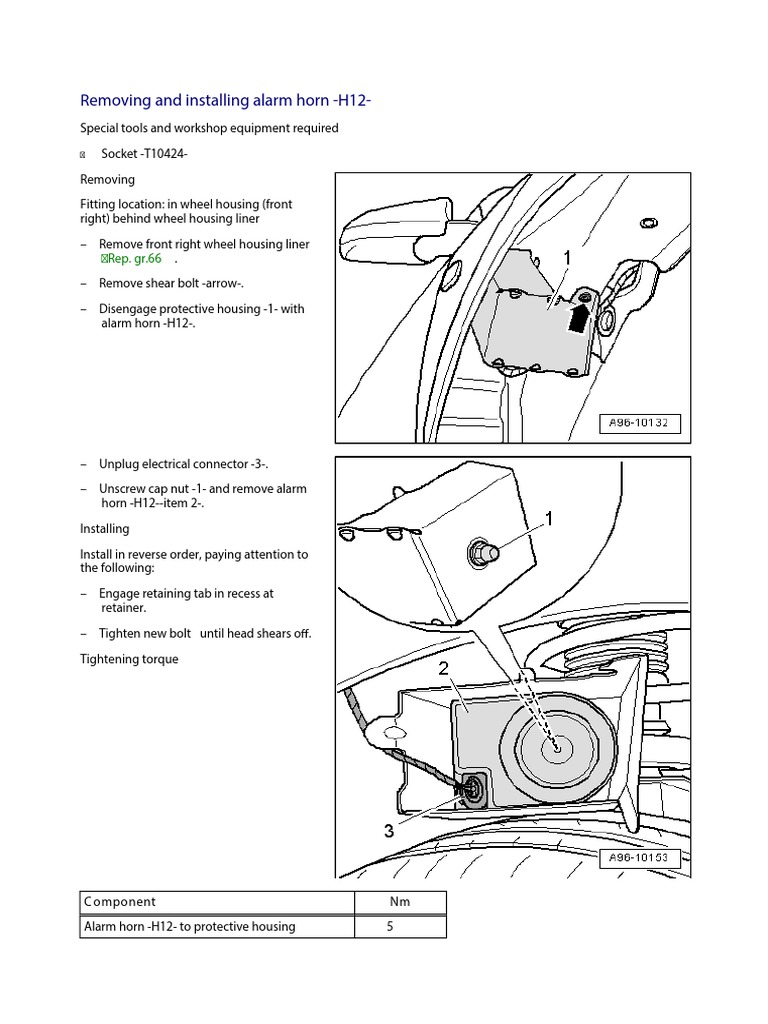 Removing and installing alarm horn -H12-

Special tools and workshop equipment required

Socket -T10424-

Removing

Fitting location: in wheel housing (front right) behind wheel housing liner

– Remove front right wheel housing liner Rep. gr.66 .

– Remove shear bolt -arrow-.

– Disengage protective housing -1- with alarm horn -H12-.

1

A96-10132

– Unplug electrical connector -3-.

– Unscrew cap nut -1- and remove alarm horn -H12--item 2-.

Installing

Install in reverse order, paying attention to the following:

– Engage retaining tab in recess at retainer.

– Tighten new bolt until head shears off.

Tightening torque

1

2

3

A96-10153

| Component | Nm |
|---|---|
| Alarm horn -H12- to protective housing | 5 |