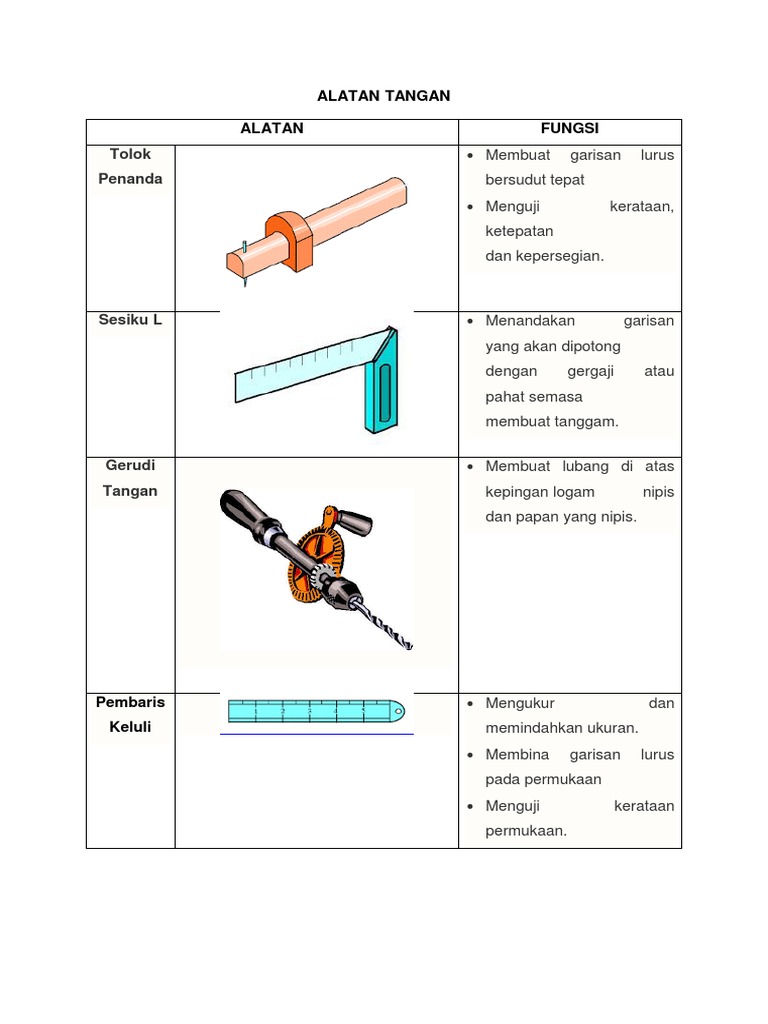 ALATAN TANGAN

| ALATAN | | FUNGSI |
|---|---|---|
| Tolok Penanda | | • Membuat garisan lurus bersudut tepat • Menguji kerataan, ketepatan dan kepersegian. |
| Sesiku L | | • Menandakan garisan yang akan dipotong dengan gergaji atau pahat semasa membuat tanggam. |
| Gerudi Tangan | | • Membuat lubang di atas kepingan logam nipis dan papan yang nipis. |
| Pembaris Keluli | 1 2 3 4 5 | • Mengukur dan memindahkan ukuran. • Membina garisan lurus pada permukaan • Menguji kerataan permukaan. |