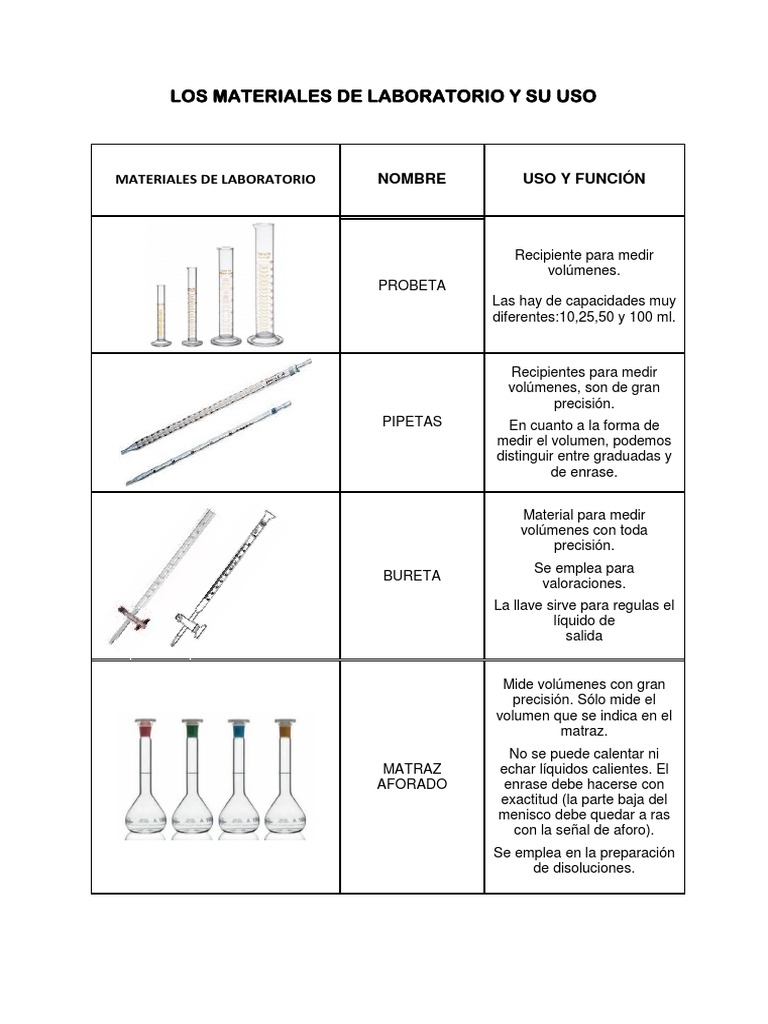 LOS MATERIALES DE LABORATORIO Y SU USO

| MATERIALES DE LABORATORIO | NOMBRE | USO Y FUNCIÓN |
|---|---|---|
| | PROBETA | Recipiente para medir volúmenes. Las hay de capacidades muy diferentes:10,25,50 y 100 ml. |
| | PIPETAS | Recipientes para medir volúmenes, son de gran precisión. En cuanto a la forma de medir el volumen, podemos distinguir entre graduadas y de enrase. |
| | BURETA | Material para medir volúmenes con toda precisión. Se emplea para valoraciones. La llave sirve para regulas el líquido de salida |
| | MATRAZ AFORADO | Mide volúmenes con gran precisión. Sólo mide el volumen que se indica en el matraz. No se puede calentar ni echar líquidos calientes. El enrase debe hacerse con exactitud (la parte baja del menisco debe quedar a ras con la señal de aforo). Se emplea en la preparación de disoluciones. |