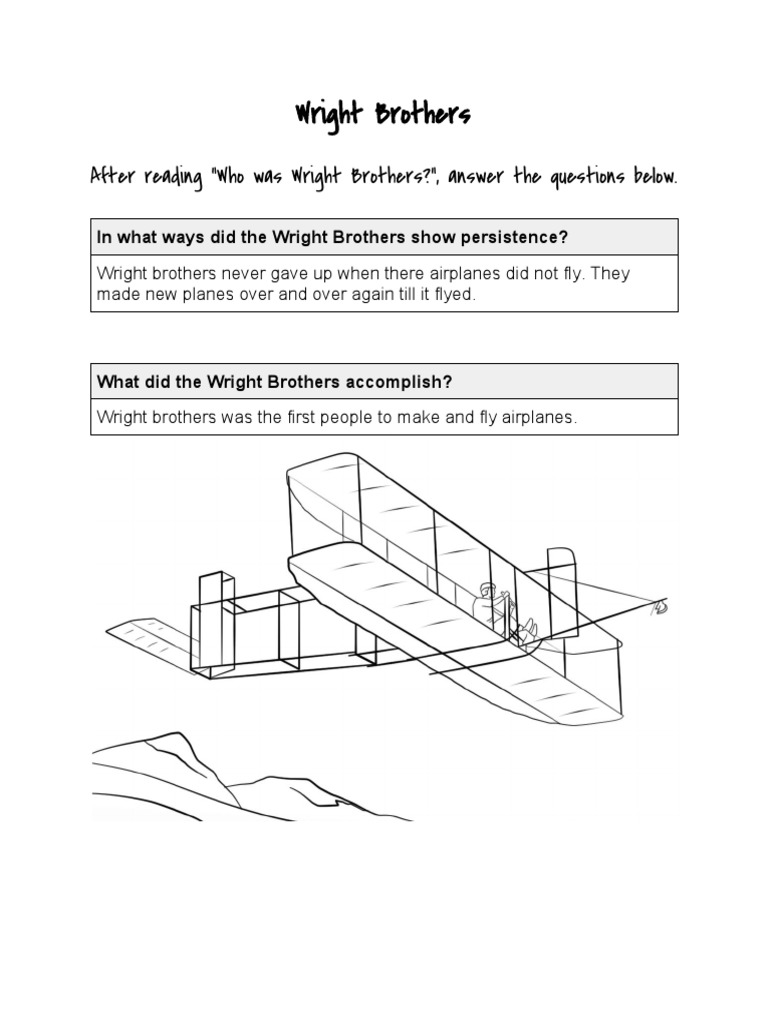 Wright Brothers

After reading "Who was Wright Brothers?", answer the questions below.

| In what ways did the Wright Brothers show persistence? |
|---|
| Wright brothers never gave up when there airplanes did not fly. They made new planes over and over again till it flyed. |

| What did the Wright Brothers accomplish? |
|---|
| Wright brothers was the first people to make and fly airplanes. |