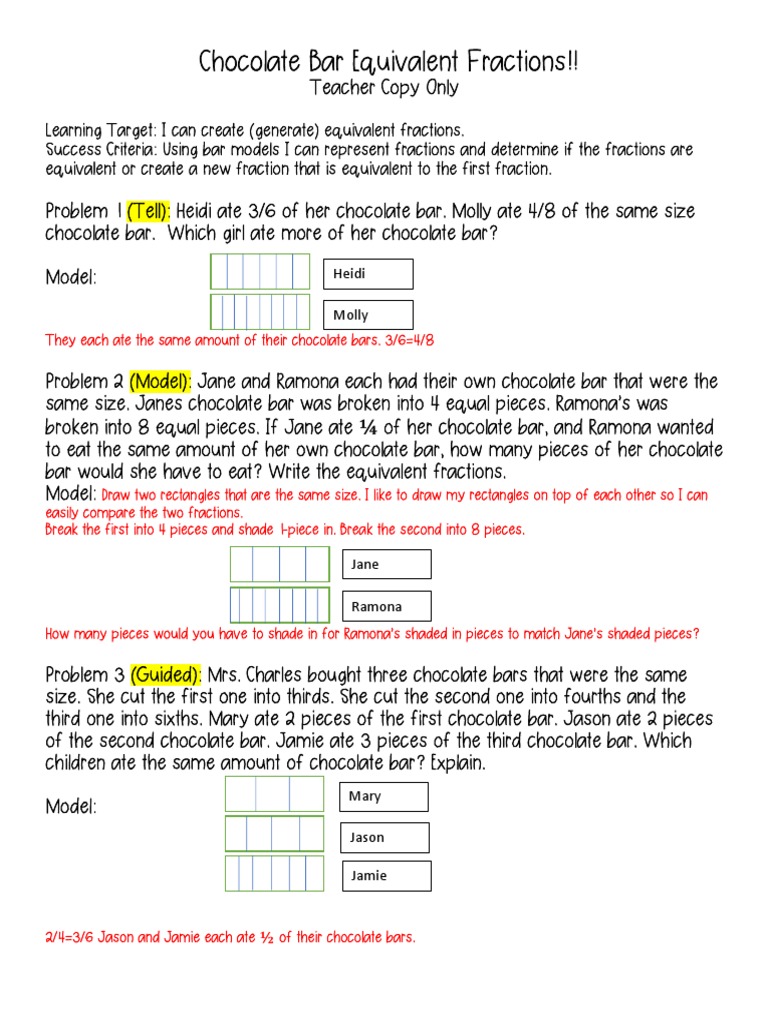 Chocolate Bar Equivalent Fractions!!
Teacher Copy Only

Learning Target: I can create (generate) equivalent fractions.
Success Criteria: Using bar models I can represent fractions and determine if the fractions are equivalent or create a new fraction that is equivalent to the first fraction.

Problem 1 (Tell): Heidi ate 3/6 of her chocolate bar. Molly ate 4/8 of the same size chocolate bar. Which girl ate more of her chocolate bar?

Model:

Heidi

Molly

They each ate the same amount of their chocolate bars. 3/6=4/8

Problem 2 (Model): Jane and Ramona each had their own chocolate bar that were the same size. Janes chocolate bar was broken into 4 equal pieces. Ramona's was broken into 8 equal pieces. If Jane ate ¼ of her chocolate bar, and Ramona wanted to eat the same amount of her own chocolate bar, how many pieces of her chocolate bar would she have to eat? Write the equivalent fractions.
Model: Draw two rectangles that are the same size. I like to draw my rectangles on top of each other so I can easily compare the two fractions.
Break the first into 4 pieces and shade 1-piece in. Break the second into 8 pieces.

Jane

Ramona

How many pieces would you have to shade in for Ramona's shaded in pieces to match Jane's shaded pieces?

Problem 3 (Guided): Mrs. Charles bought three chocolate bars that were the same size. She cut the first one into thirds. She cut the second one into fourths and the third one into sixths. Mary ate 2 pieces of the first chocolate bar. Jason ate 2 pieces of the second chocolate bar. Jamie ate 3 pieces of the third chocolate bar. Which children ate the same amount of chocolate bar? Explain.

Model:

Mary

Jason

Jamie

2/4=3/6 Jason and Jamie each ate ½ of their chocolate bars.