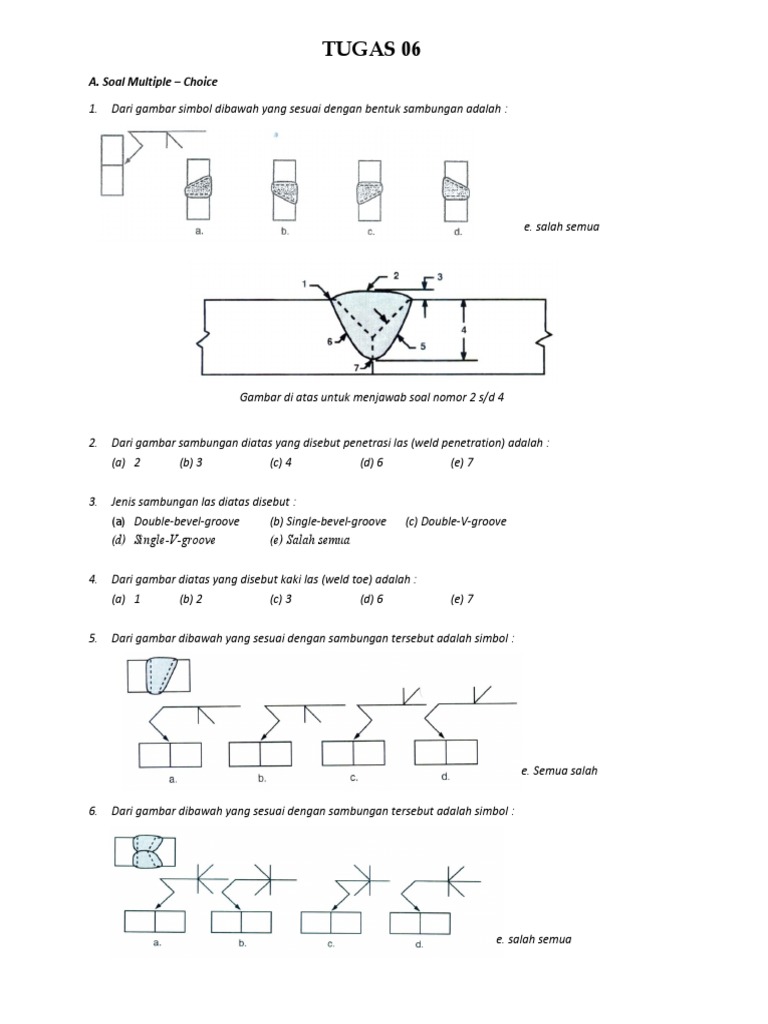 TUGAS 06

A. Soal Multiple – Choice

1. Dari gambar simbol dibawah yang sesuai dengan bentuk sambungan adalah :

a. b. c. d. e. salah semua

1 2 3 4 5 6 7

Gambar di atas untuk menjawab soal nomor 2 s/d 4

2. Dari gambar sambungan diatas yang disebut penetrasi las (weld penetration) adalah :
(a) 2 (b) 3 (c) 4 (d) 6 (e) 7

3. Jenis sambungan las diatas disebut :
(a) Double-bevel-groove (b) Single-bevel-groove (c) Double-V-groove
(d) Single-V-groove (e) Salah semua

4. Dari gambar diatas yang disebut kaki las (weld toe) adalah :
(a) 1 (b) 2 (c) 3 (d) 6 (e) 7

5. Dari gambar dibawah yang sesuai dengan sambungan tersebut adalah simbol :

a. b. c. d. e. Semua salah

6. Dari gambar dibawah yang sesuai dengan sambungan tersebut adalah simbol :

a. b. c. d. e. salah semua