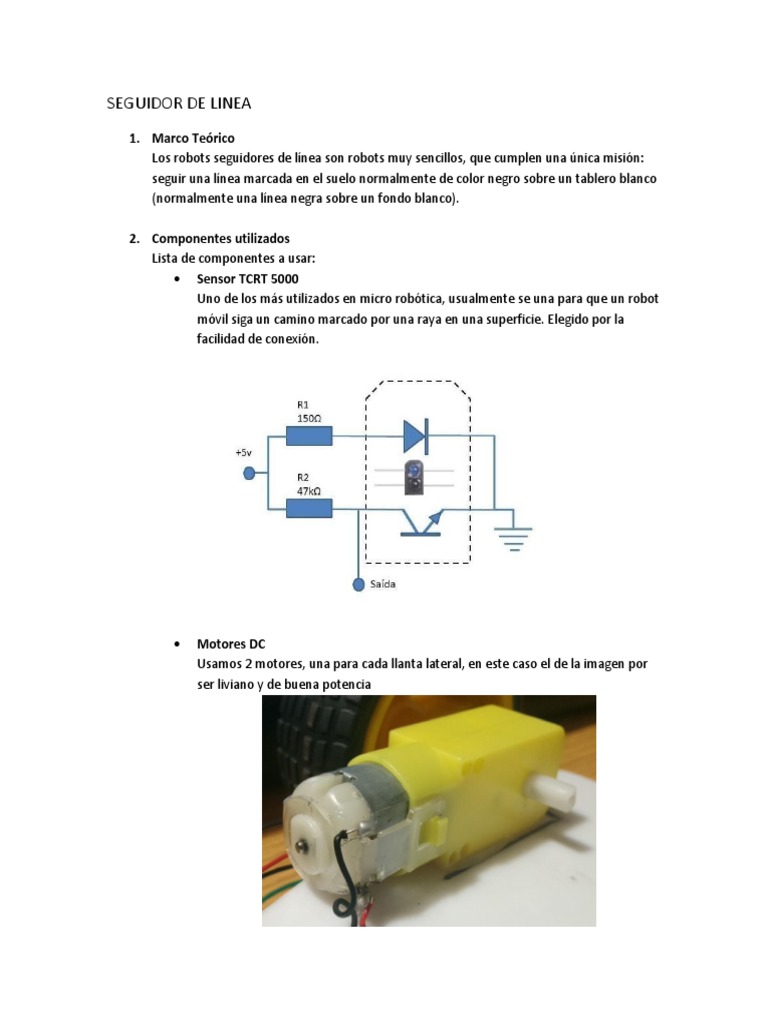 SEGUIDOR DE LINEA

1. Marco Teórico
Los robots seguidores de línea son robots muy sencillos, que cumplen una única misión: seguir una línea marcada en el suelo normalmente de color negro sobre un tablero blanco (normalmente una línea negra sobre un fondo blanco).

2. Componentes utilizados
Lista de componentes a usar:

• Sensor TCRT 5000
Uno de los más utilizados en micro robótica, usualmente se una para que un robot móvil siga un camino marcado por una raya en una superficie. Elegido por la facilidad de conexión.

R1
150Ω
+5v
R2
47kΩ
Saída

• Motores DC
Usamos 2 motores, una para cada llanta lateral, en este caso el de la imagen por ser liviano y de buena potencia