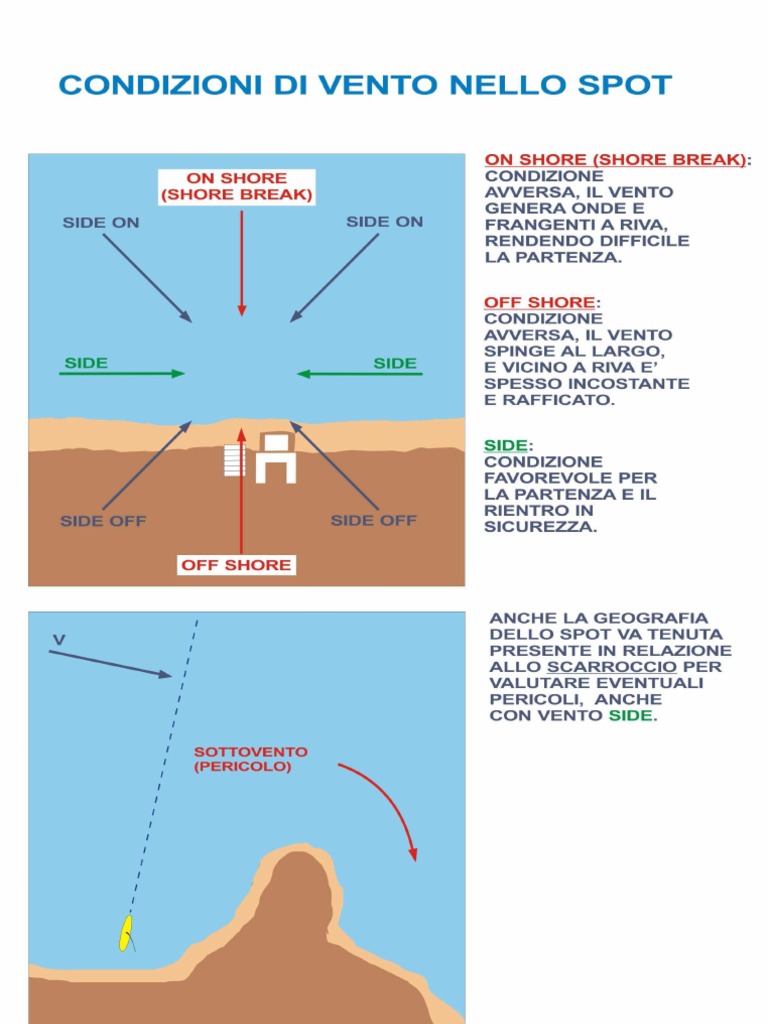 CONDIZIONI DI VENTO NELLO SPOT

ON SHORE
(SHORE BREAK)

SIDE ON

SIDE ON

SIDE

SIDE

SIDE OFF

SIDE OFF

OFF SHORE

ON SHORE (SHORE BREAK):
CONDIZIONE AVVERSA, IL VENTO GENERA ONDE E FRANGENTI A RIVA, RENDENDO DIFFICILE LA PARTENZA.

OFF SHORE:
CONDIZIONE AVVERSA, IL VENTO SPINGE AL LARGO, E VICINO A RIVA E' SPESSO INCOSTANTE E RAFFICATO.

SIDE:
CONDIZIONE FAVOREVOLE PER LA PARTENZA E IL RIENTRO IN SICUREZZA.

V

SOTTOVENTO
(PERICOLO)

ANCHE LA GEOGRAFIA DELLO SPOT VA TENUTA PRESENTE IN RELAZIONE ALLO SCARROCCIO PER VALUTARE EVENTUALI PERICOLI, ANCHE CON VENTO SIDE.