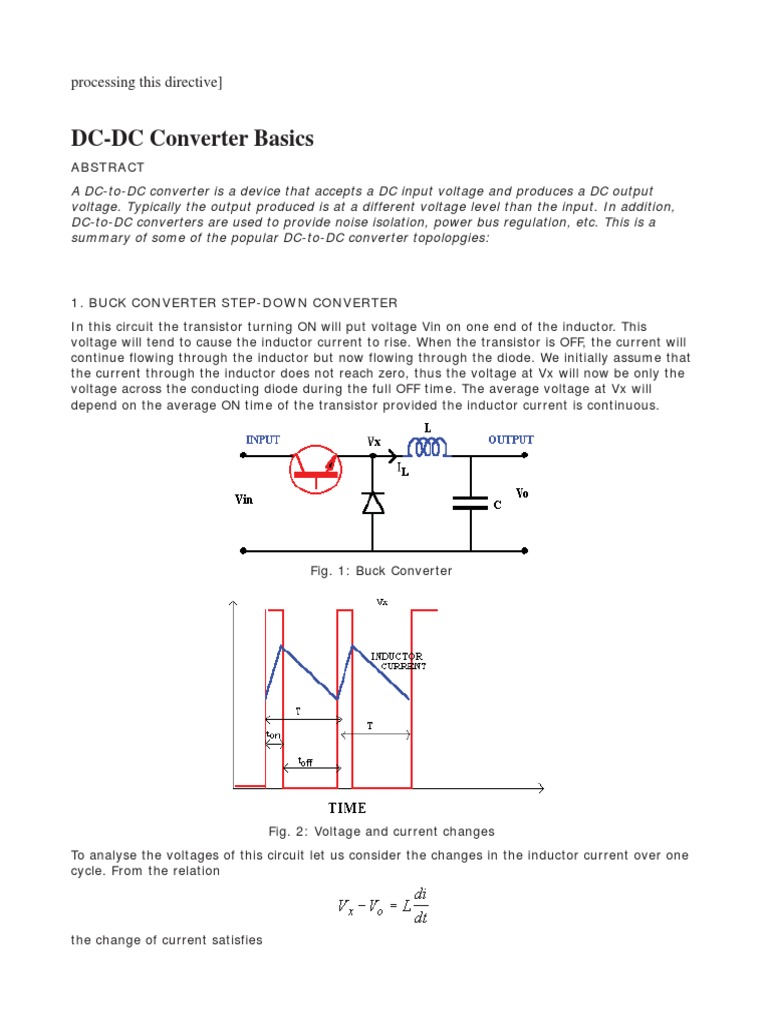 processing this directive]

DC-DC Converter Basics

ABSTRACT

A DC-to-DC converter is a device that accepts a DC input voltage and produces a DC output voltage. Typically the output produced is at a different voltage level than the input. In addition, DC-to-DC converters are used to provide noise isolation, power bus regulation, etc. This is a summary of some of the popular DC-to-DC converter topolopgies:

1. BUCK CONVERTER STEP-DOWN CONVERTER

In this circuit the transistor turning ON will put voltage Vin on one end of the inductor. This voltage will tend to cause the inductor current to rise. When the transistor is OFF, the current will continue flowing through the inductor but now flowing through the diode. We initially assume that the current through the inductor does not reach zero, thus the voltage at Vx will now be only the voltage across the conducting diode during the full OFF time. The average voltage at Vx will depend on the average ON time of the transistor provided the inductor current is continuous.

INPUT
Vx
L
OUTPUT
$I_L$
Vin
Vo
C

Fig. 1: Buck Converter

Vx
INDUCTOR CURRENT
T
T
$t_{on}$
$t_{off}$
TIME

Fig. 2: Voltage and current changes

To analyse the voltages of this circuit let us consider the changes in the inductor current over one cycle. From the relation

$V_x - V_o = L\frac{di}{dt}$

the change of current satisfies