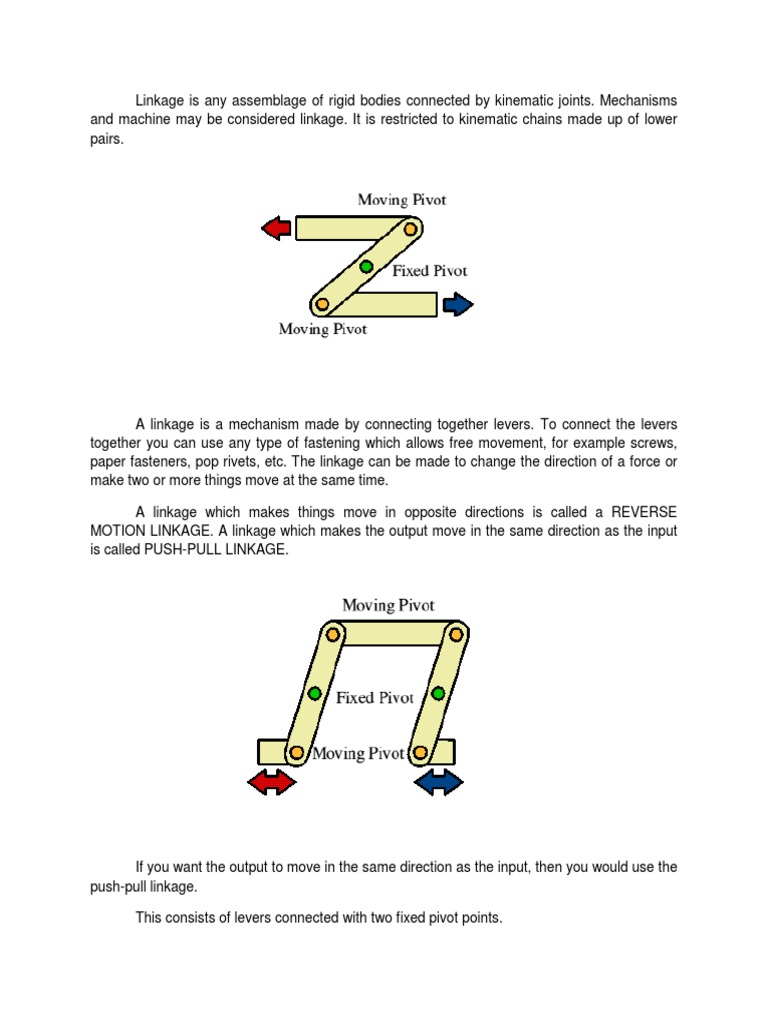 Linkage is any assemblage of rigid bodies connected by kinematic joints. Mechanisms and machine may be considered linkage. It is restricted to kinematic chains made up of lower pairs.

Moving Pivot
Fixed Pivot
Moving Pivot

A linkage is a mechanism made by connecting together levers. To connect the levers together you can use any type of fastening which allows free movement, for example screws, paper fasteners, pop rivets, etc. The linkage can be made to change the direction of a force or make two or more things move at the same time.

A linkage which makes things move in opposite directions is called a REVERSE MOTION LINKAGE. A linkage which makes the output move in the same direction as the input is called PUSH-PULL LINKAGE.

Moving Pivot
Fixed Pivot
Moving Pivot

If you want the output to move in the same direction as the input, then you would use the push-pull linkage.

This consists of levers connected with two fixed pivot points.