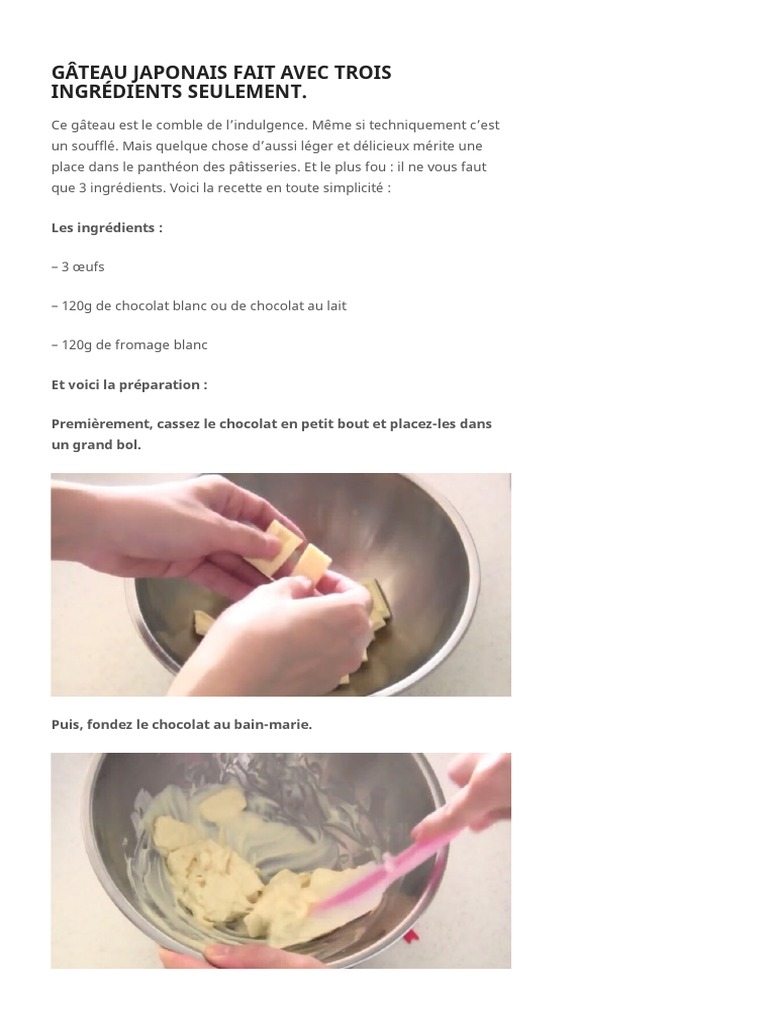 GÂTEAU JAPONAIS FAIT AVEC TROIS INGRÉDIENTS SEULEMENT.

Ce gâteau est le comble de l'indulgence. Même si techniquement c'est un soufflé. Mais quelque chose d'aussi léger et délicieux mérite une place dans le panthéon des pâtisseries. Et le plus fou : il ne vous faut que 3 ingrédients. Voici la recette en toute simplicité :

Les ingrédients :

– 3 œufs

– 120g de chocolat blanc ou de chocolat au lait

– 120g de fromage blanc

Et voici la préparation :

Premièrement, cassez le chocolat en petit bout et placez-les dans un grand bol.

Puis, fondez le chocolat au bain-marie.