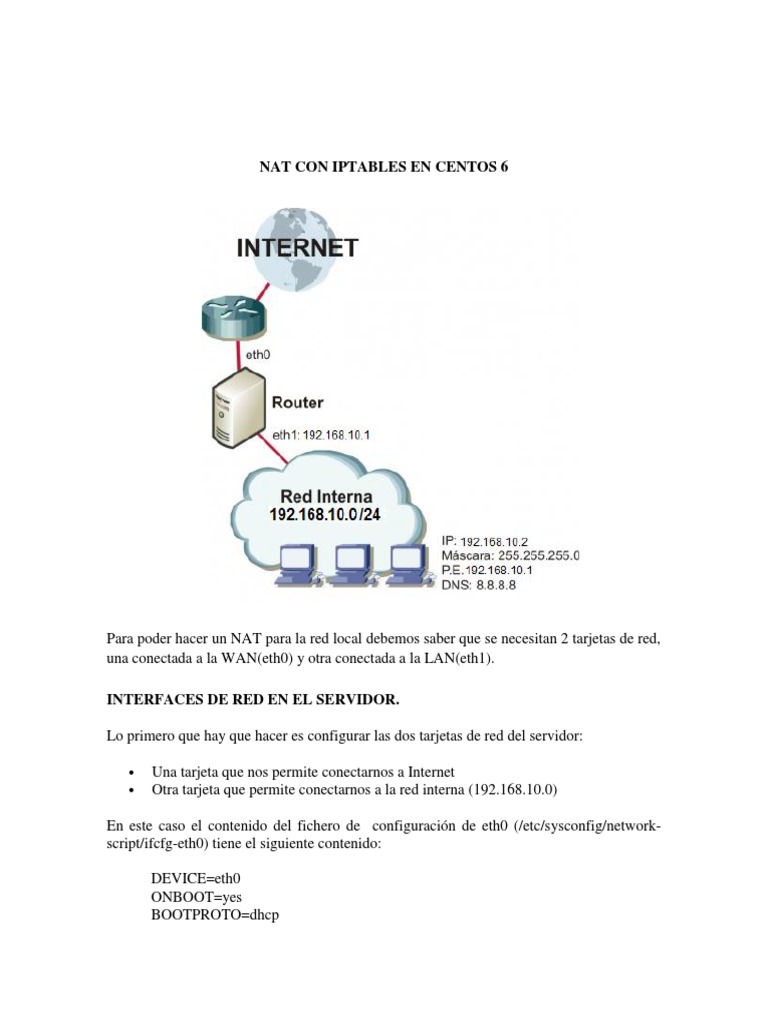 NAT CON IPTABLES EN CENTOS 6

INTERNET

eth0

Router

eth1: 192.168.10.1

Red Interna
192.168.10.0/24

IP: 192.168.10.2
Máscara: 255.255.255.0
P.E.192.168.10.1
DNS: 8.8.8.8

Para poder hacer un NAT para la red local debemos saber que se necesitan 2 tarjetas de red, una conectada a la WAN(eth0) y otra conectada a la LAN(eth1).

INTERFACES DE RED EN EL SERVIDOR.

Lo primero que hay que hacer es configurar las dos tarjetas de red del servidor:

• Una tarjeta que nos permite conectarnos a Internet
• Otra tarjeta que permite conectarnos a la red interna (192.168.10.0)

En este caso el contenido del fichero de configuración de eth0 (/etc/sysconfig/network-script/ifcfg-eth0) tiene el siguiente contenido:

DEVICE=eth0
ONBOOT=yes
BOOTPROTO=dhcp