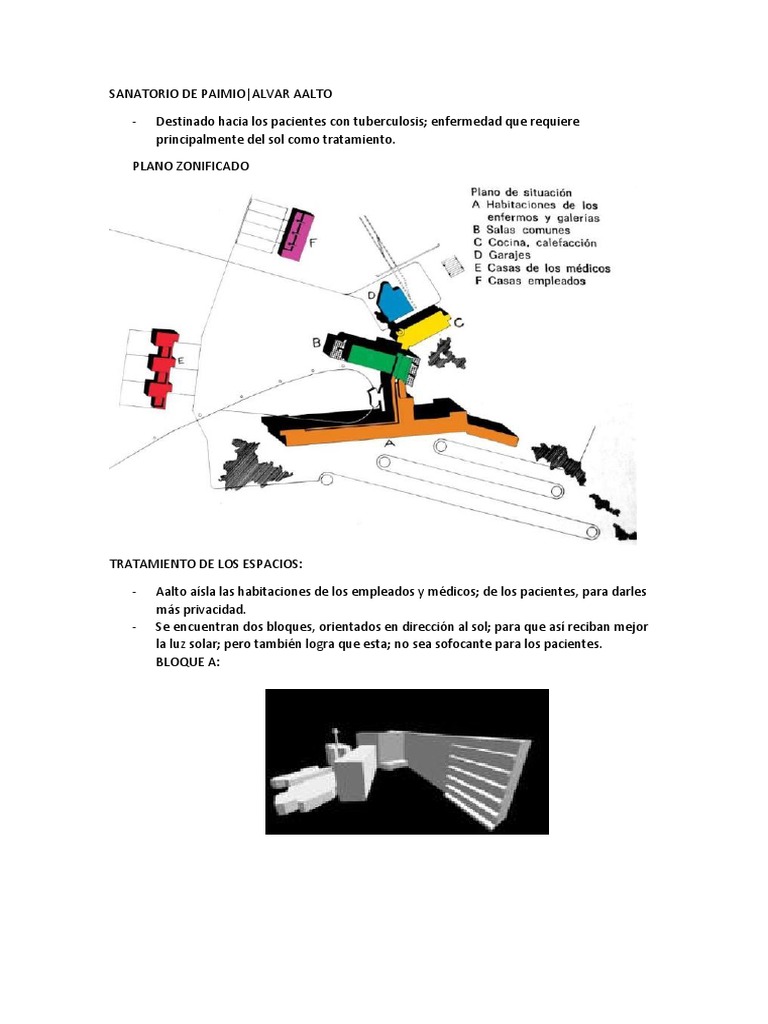 SANATORIO DE PAIMIO|ALVAR AALTO

- Destinado hacia los pacientes con tuberculosis; enfermedad que requiere principalmente del sol como tratamiento.

PLANO ZONIFICADO

Plano de situación
A Habitaciones de los enfermos y galerías
B Salas comunes
C Cocina, calefacción
D Garajes
E Casas de los médicos
F Casas empleados

F
D
C
B
E
A

TRATAMIENTO DE LOS ESPACIOS:

- Aalto aísla las habitaciones de los empleados y médicos; de los pacientes, para darles más privacidad.
- Se encuentran dos bloques, orientados en dirección al sol; para que así reciban mejor la luz solar; pero también logra que esta; no sea sofocante para los pacientes.
BLOQUE A: