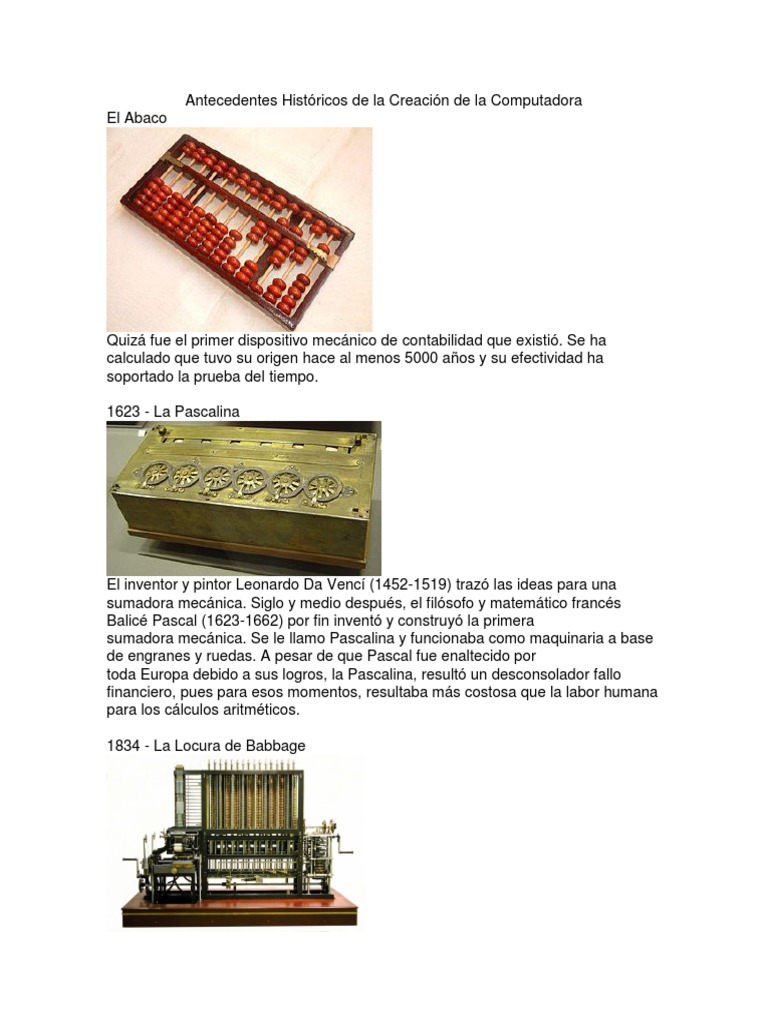 Antecedentes Históricos de la Creación de la Computadora

El Abaco

Quizá fue el primer dispositivo mecánico de contabilidad que existió. Se ha calculado que tuvo su origen hace al menos 5000 años y su efectividad ha soportado la prueba del tiempo.

1623 - La Pascalina

El inventor y pintor Leonardo Da Vencí (1452-1519) trazó las ideas para una sumadora mecánica. Siglo y medio después, el filósofo y matemático francés Balicé Pascal (1623-1662) por fin inventó y construyó la primera sumadora mecánica. Se le llamo Pascalina y funcionaba como maquinaria a base de engranes y ruedas. A pesar de que Pascal fue enaltecido por toda Europa debido a sus logros, la Pascalina, resultó un desconsolador fallo financiero, pues para esos momentos, resultaba más costosa que la labor humana para los cálculos aritméticos.

1834 - La Locura de Babbage