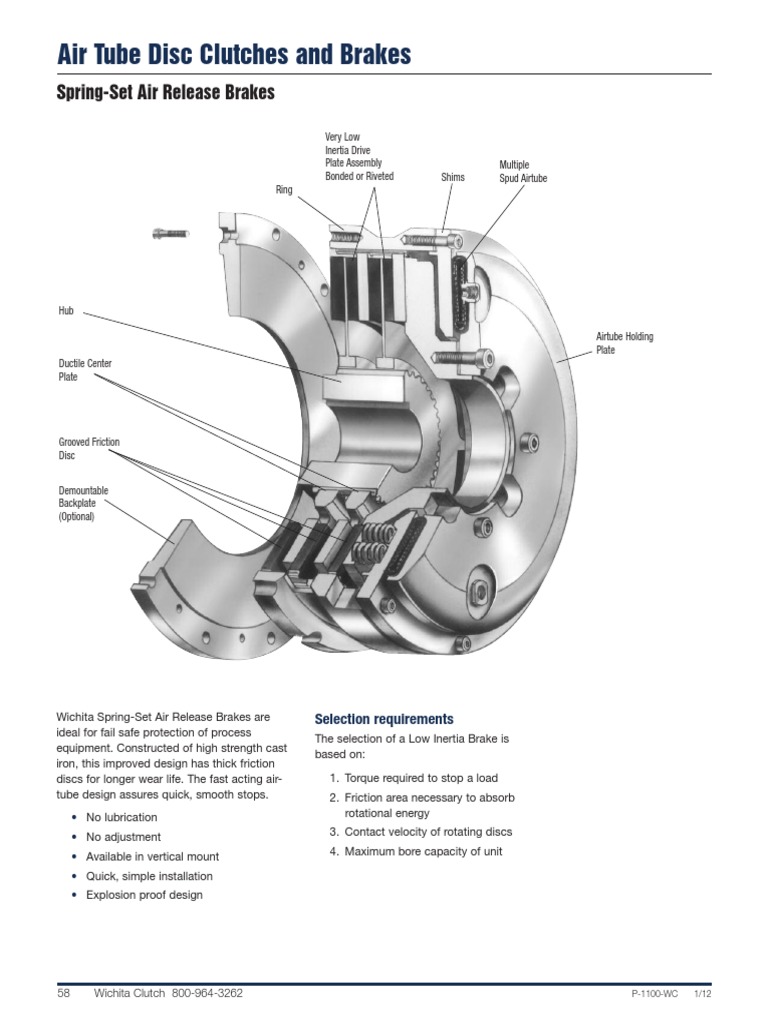 Air Tube Disc Clutches and Brakes

Spring-Set Air Release Brakes

Very Low Inertia Drive Plate Assembly Bonded or Riveted

Ring

Shims

Multiple Spud Airtube

Hub

Airtube Holding Plate

Ductile Center Plate

Grooved Friction Disc

Demountable Backplate (Optional)

Wichita Spring-Set Air Release Brakes are ideal for fail safe protection of process equipment. Constructed of high strength cast iron, this improved design has thick friction discs for longer wear life. The fast acting air-tube design assures quick, smooth stops.

• No lubrication
• No adjustment
• Available in vertical mount
• Quick, simple installation
• Explosion proof design

Selection requirements

The selection of a Low Inertia Brake is based on:

1. Torque required to stop a load
2. Friction area necessary to absorb rotational energy
3. Contact velocity of rotating discs
4. Maximum bore capacity of unit

58 Wichita Clutch 800-964-3262

P-1100-WC 1/12