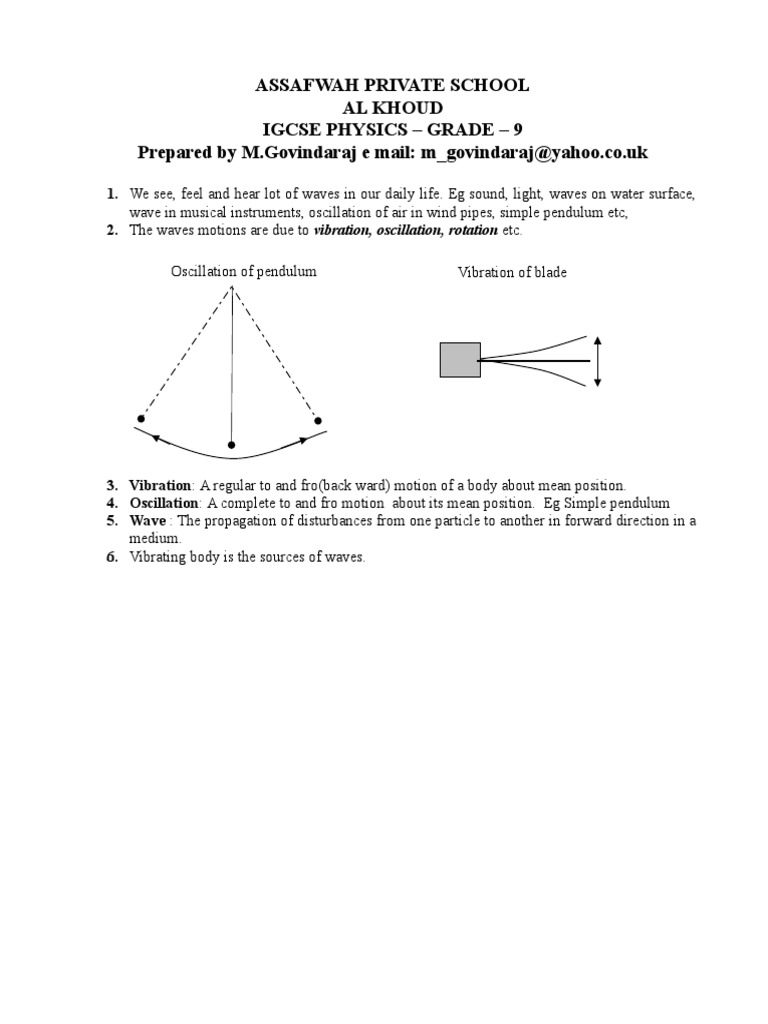 ASSAFWAH PRIVATE SCHOOL
AL KHOUD
IGCSE PHYSICS – GRADE – 9
Prepared by M.Govindaraj e mail: m_govindaraj@yahoo.co.uk

1. We see, feel and hear lot of waves in our daily life. Eg sound, light, waves on water surface, wave in musical instruments, oscillation of air in wind pipes, simple pendulum etc,
2. The waves motions are due to vibration, oscillation, rotation etc.

Oscillation of pendulum

Vibration of blade

3. Vibration: A regular to and fro(back ward) motion of a body about mean position.
4. Oscillation: A complete to and fro motion about its mean position. Eg Simple pendulum
5. Wave : The propagation of disturbances from one particle to another in forward direction in a medium.
6. Vibrating body is the sources of waves.