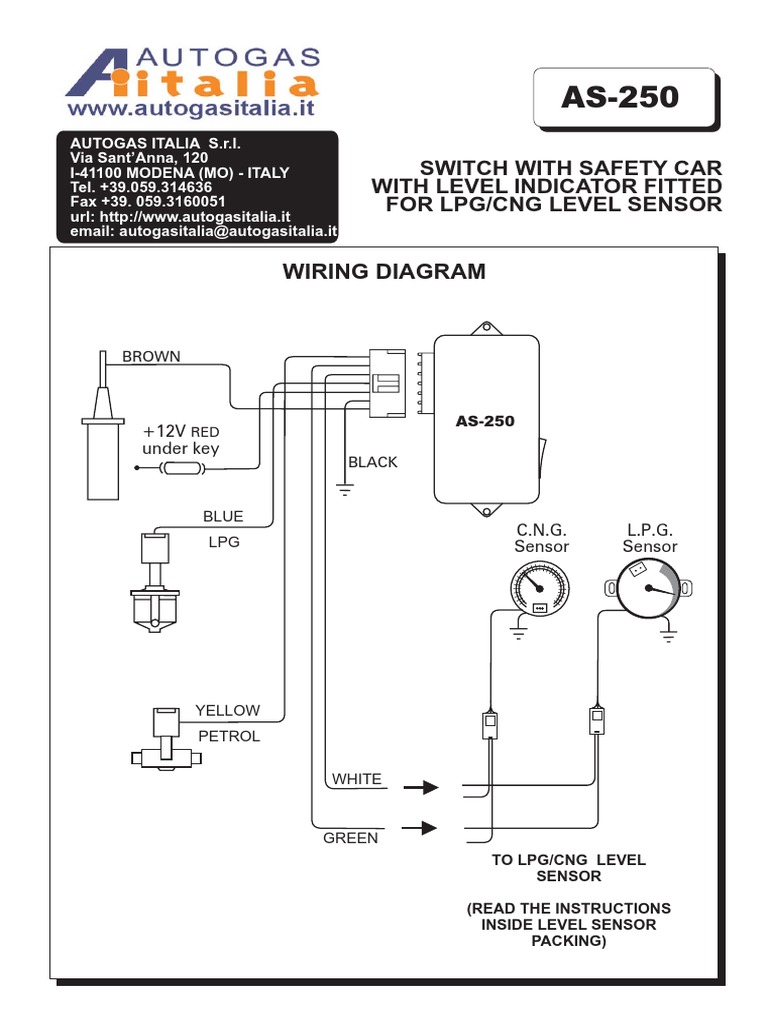 AUTOGAS
italia
www.autogasitalia.it

AS-250

AUTOGAS ITALIA S.r.l.
Via Sant'Anna, 120
I-41100 MODENA (MO) - ITALY
Tel. +39.059.314636
Fax +39. 059.3160051
url: http://www.autogasitalia.it
email: autogasitalia@autogasitalia.it

SWITCH WITH SAFETY CAR WITH LEVEL INDICATOR FITTED FOR LPG/CNG LEVEL SENSOR

WIRING DIAGRAM

BROWN

+12V RED
under key

BLACK

AS-250

BLUE

LPG

C.N.G.
Sensor

L.P.G.
Sensor

YELLOW

PETROL

WHITE

GREEN

TO LPG/CNG LEVEL SENSOR

(READ THE INSTRUCTIONS INSIDE LEVEL SENSOR PACKING)