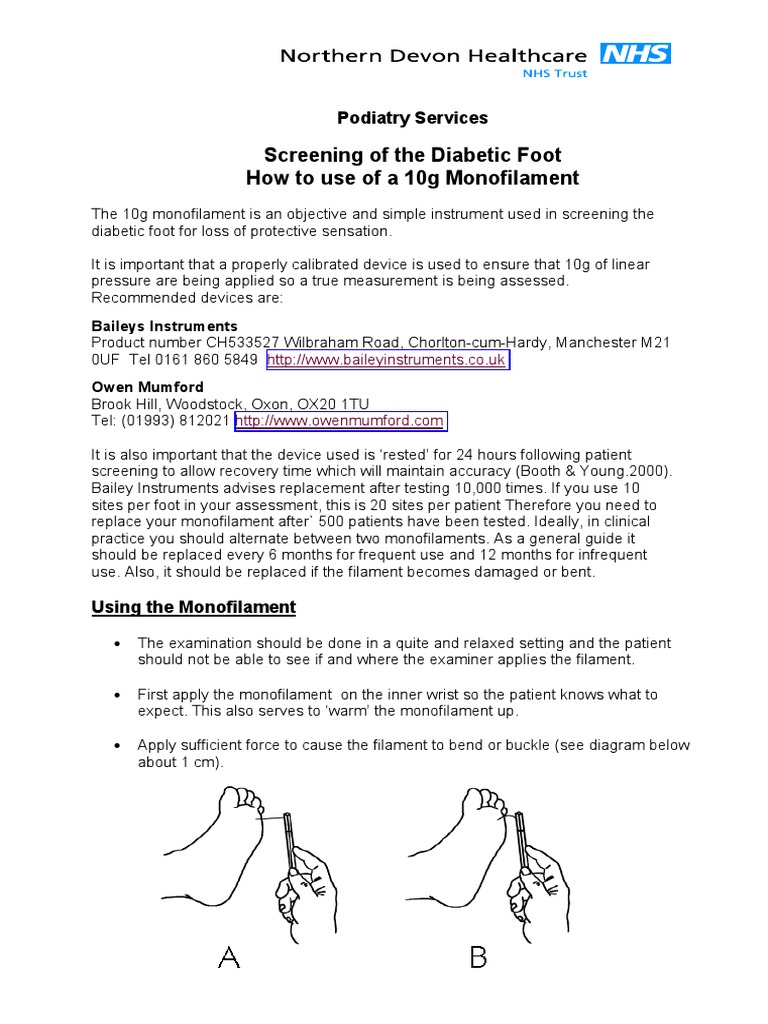 Northern Devon Healthcare NHS
NHS Trust

Podiatry Services

Screening of the Diabetic Foot
How to use of a 10g Monofilament

The 10g monofilament is an objective and simple instrument used in screening the diabetic foot for loss of protective sensation.

It is important that a properly calibrated device is used to ensure that 10g of linear pressure are being applied so a true measurement is being assessed. Recommended devices are:

Baileys Instruments
Product number CH533527 Wilbraham Road, Chorlton-cum-Hardy, Manchester M21 0UF Tel 0161 860 5849 http://www.baileyinstruments.co.uk

Owen Mumford
Brook Hill, Woodstock, Oxon, OX20 1TU
Tel: (01993) 812021 http://www.owenmumford.com

It is also important that the device used is 'rested' for 24 hours following patient screening to allow recovery time which will maintain accuracy (Booth & Young.2000). Bailey Instruments advises replacement after testing 10,000 times. If you use 10 sites per foot in your assessment, this is 20 sites per patient Therefore you need to replace your monofilament after' 500 patients have been tested. Ideally, in clinical practice you should alternate between two monofilaments. As a general guide it should be replaced every 6 months for frequent use and 12 months for infrequent use. Also, it should be replaced if the filament becomes damaged or bent.

Using the Monofilament

• The examination should be done in a quite and relaxed setting and the patient should not be able to see if and where the examiner applies the filament.

• First apply the monofilament on the inner wrist so the patient knows what to expect. This also serves to 'warm' the monofilament up.

• Apply sufficient force to cause the filament to bend or buckle (see diagram below about 1 cm).

A

B